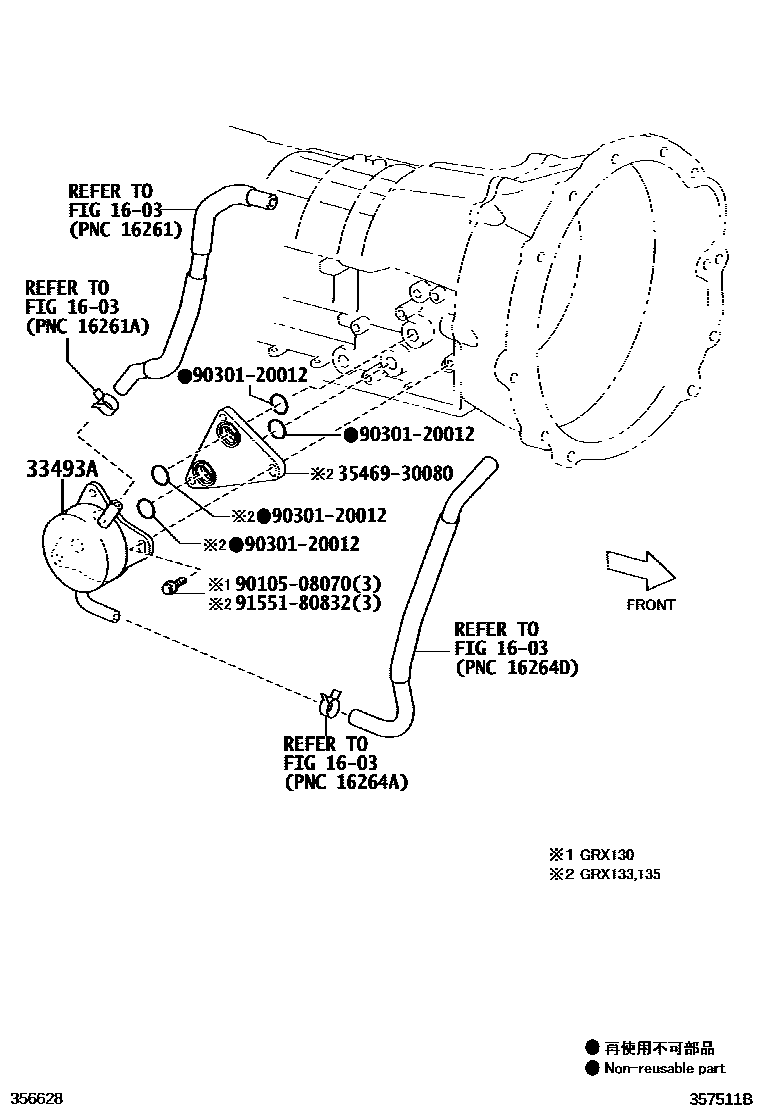 REFER TO
FIG 16-03
(PNC 16261)

REFER TO
FIG 16-03
(PNC 16261A)

●90301-20012

●90301-20012

33493A

※2 35469-30080

※2●90301-20012

※2●90301-20012

※1 90105-08070(3)
※2 91551-80832(3)

FRONT

REFER TO
FIG 16-03
(PNC 16264D)

REFER TO
FIG 16-03
(PNC 16264A)

※1 GRX130
※2 GRX133,135

● 再使用不可部品
● Non-reusable part

356628

357511B