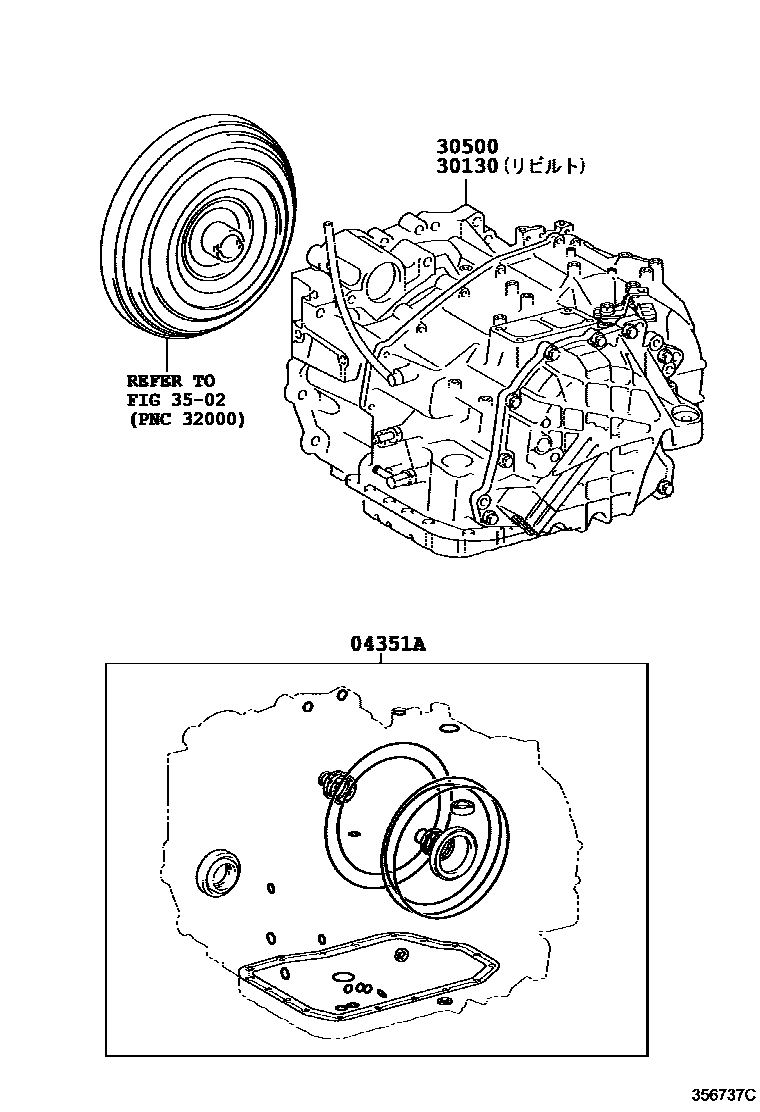 30500
30130(リビルト)

REFER TO
FIG 35-02
(PNC 32000)

04351A

356737C