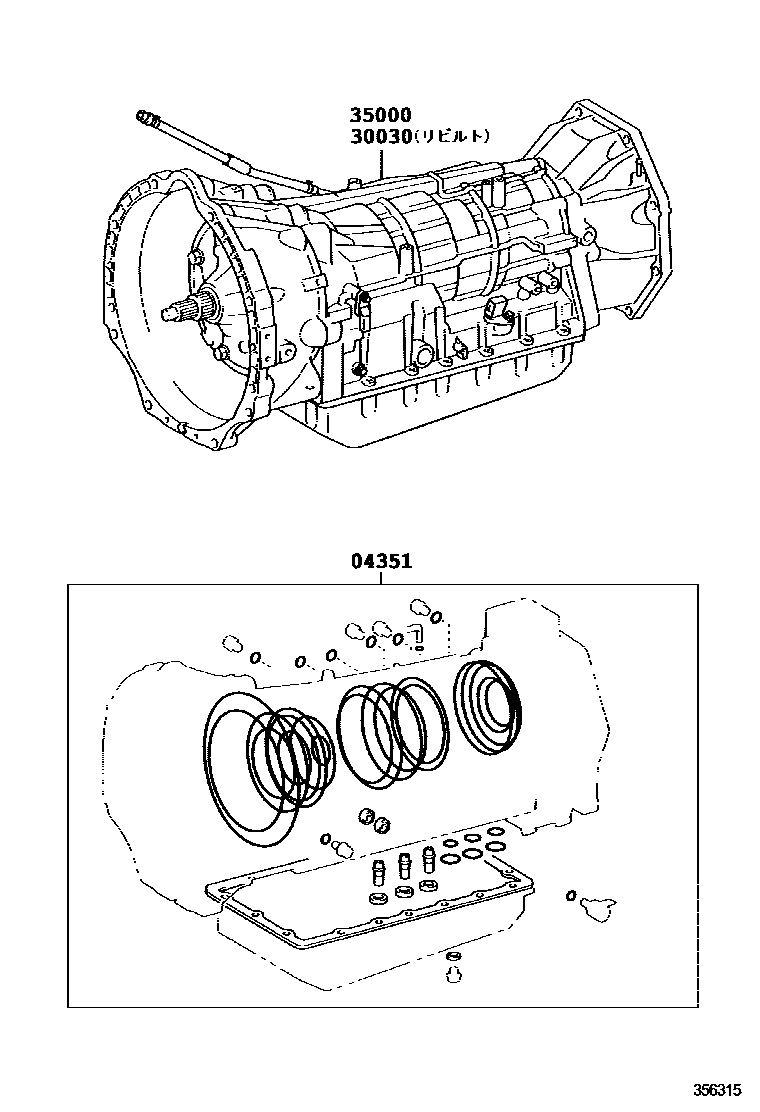 35000
30030(リビルト)

04351

356315