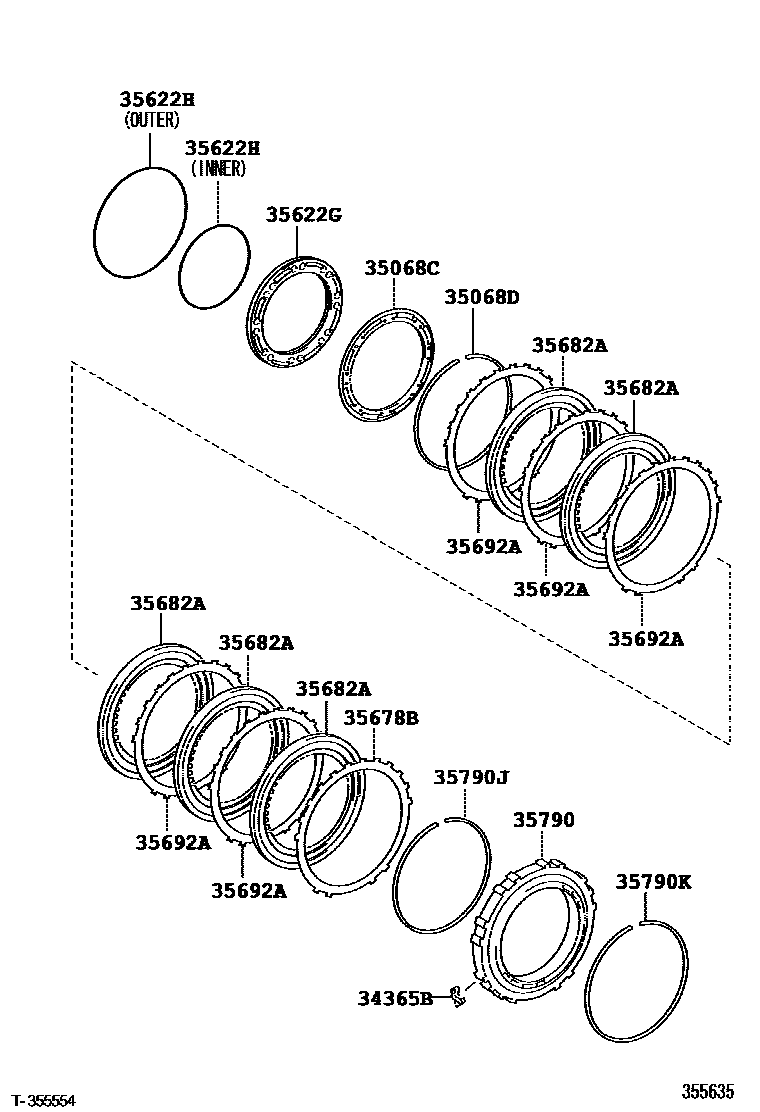 35622H
(OUTER)
35622H
(INNER)
35622G
35068C
35068D
35682A
35682A
35692A
35692A
35692A
35682A
35682A
35682A
35678B
35790J
35790
35790K
35692A
35692A
34365B
T-355554
355635