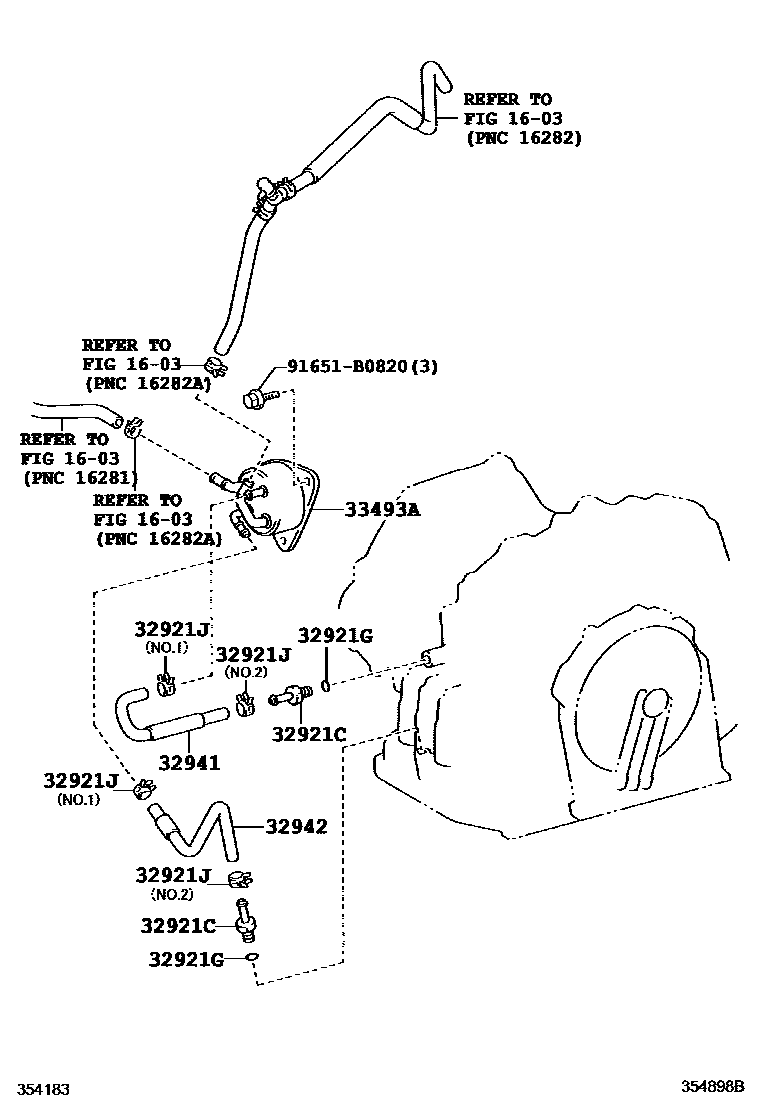 REFER TO FIG 16-03 (PNC 16282)

REFER TO FIG 16-03 (PNC 16282A)

91651-B0820(3)

REFER TO FIG 16-03 (PNC 16281)

REFER TO FIG 16-03 (PNC 16282A)

33493A

32921J (NO.1)

32921J (NO.2)

32921G

32921C

32941

32921J (NO.1)

32942

32921J (NO.2)

32921C

32921G

354183

354898B