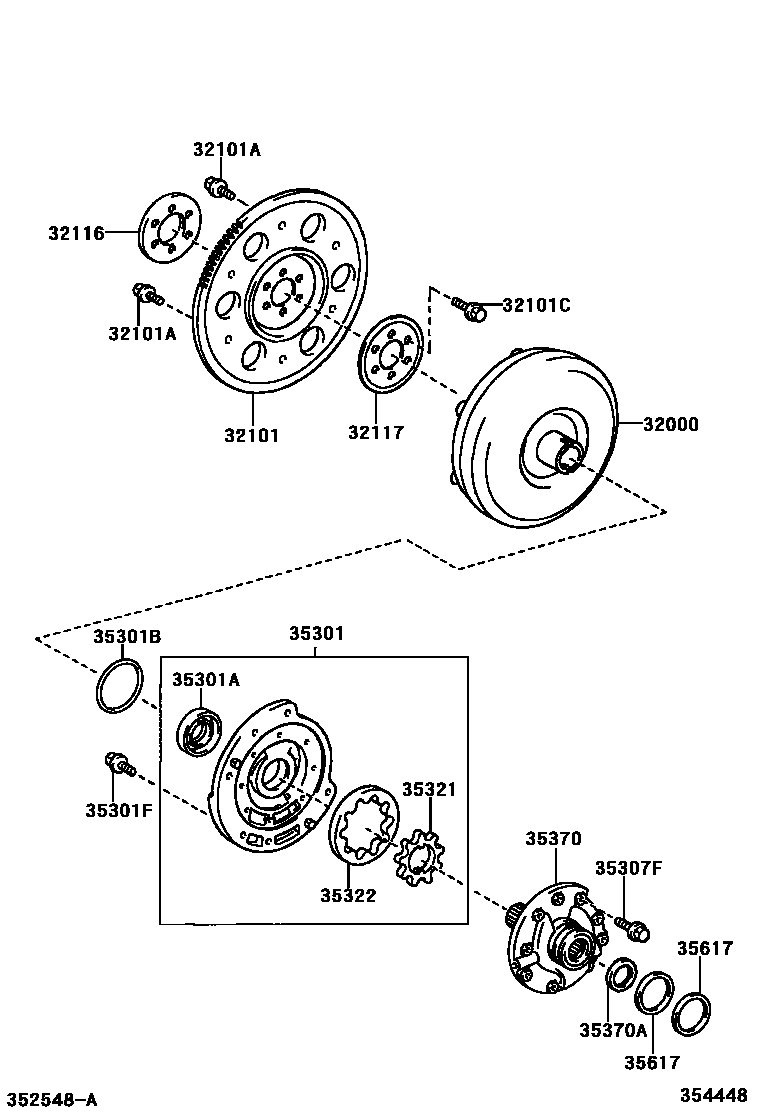 32101A
32116
32101A
32101C
32101
32117
32000
35301B
35301
35301A
35301F
35321
35322
35370
35307F
35617
35370A
35617
352548-A
354448