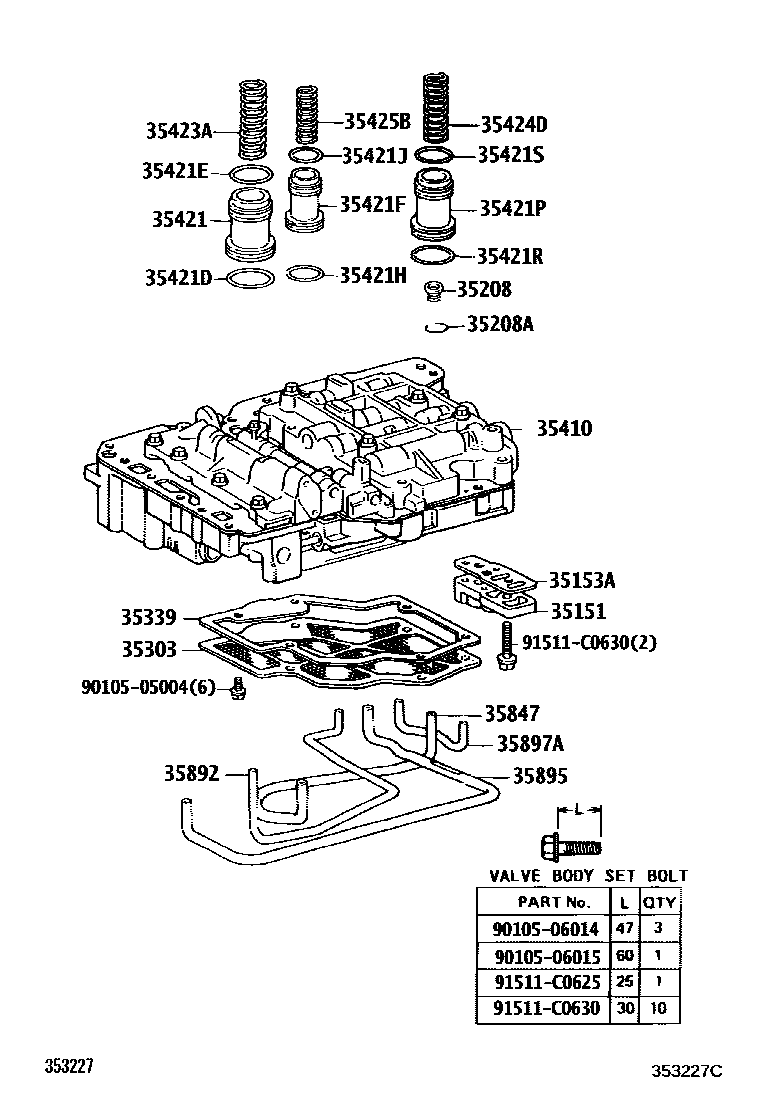 35423A
35425B
35424D
35421E
35421J
35421S
35421
35421F
35421P
35421R
35421D
35421H
35208
35208A
35410
35153A
35151
35339
35303
91511-C0630(2)
90105-05004(6)
35847
35897A
35892
35895
L

VALVE BODY SET BOLT

| PART No. | L | QTY |
|---|---|---|
| 90105-06014 | 47 | 3 |
| 90105-06015 | 60 | 1 |
| 91511-C0625 | 25 | 1 |
| 91511-C0630 | 30 | 10 |

353227

353227C