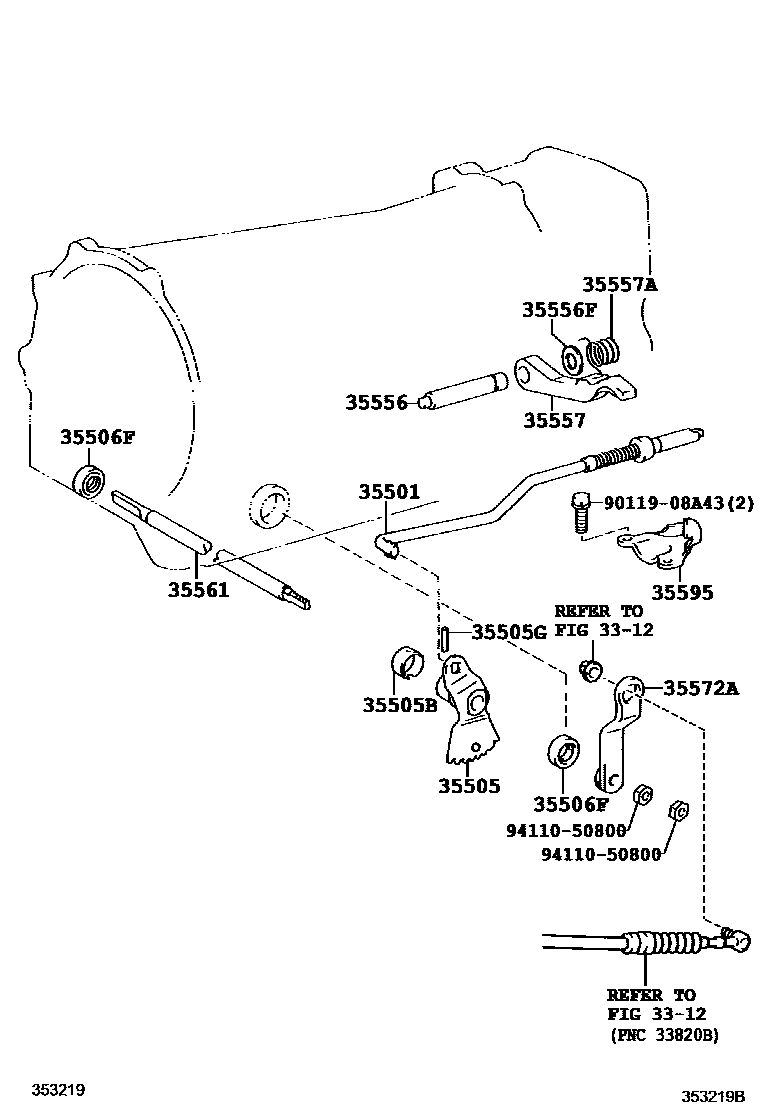 35557A
35556F
35556
35557
35506F
35501
90119-08A43(2)
35561
35595
REFER TO FIG 33-12
35505G
35572A
35505B
35505
35506F
94110-50800
94110-50800
REFER TO FIG 33-12 (PNC 33820B)
353219
353219B