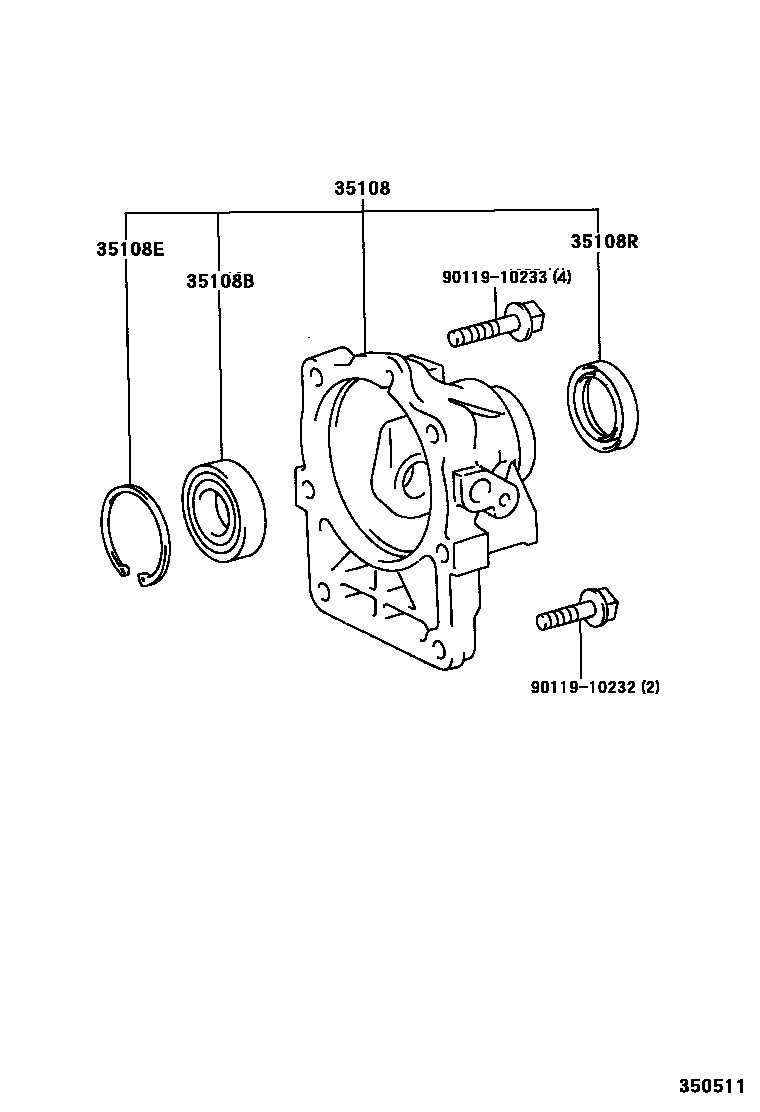 35108

35108E

35108B

35108R

90119-10233 (4)

90119-10232 (2)

350511