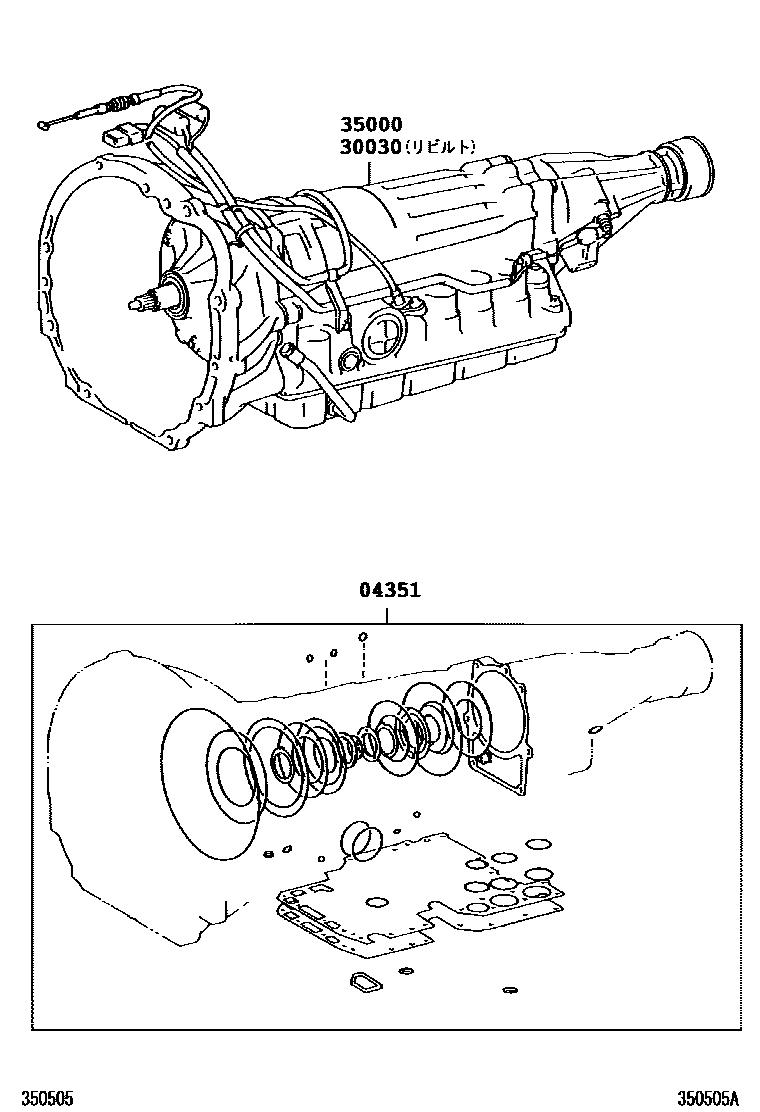 35000
30030(リビルト)

04351

350505

350505A