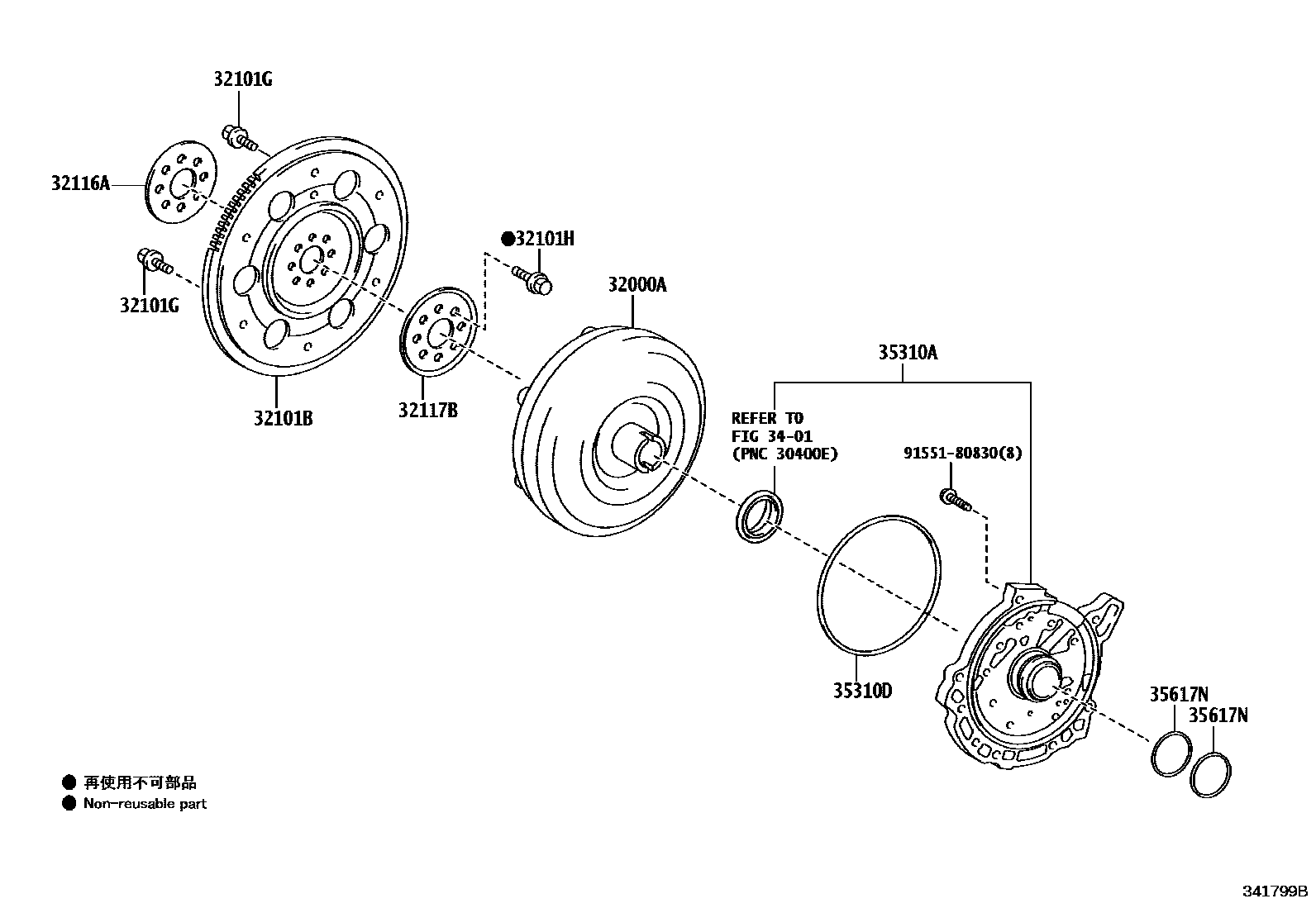 32101G

32116A

32101G

●32101H

32000A

32101B

32117B

35310A

REFER TO
FIG 34-01
(PNC 30400E)

91551-80830(8)

35310D

35617N

35617N

● 再使用不可部品
● Non-reusable part

341799B