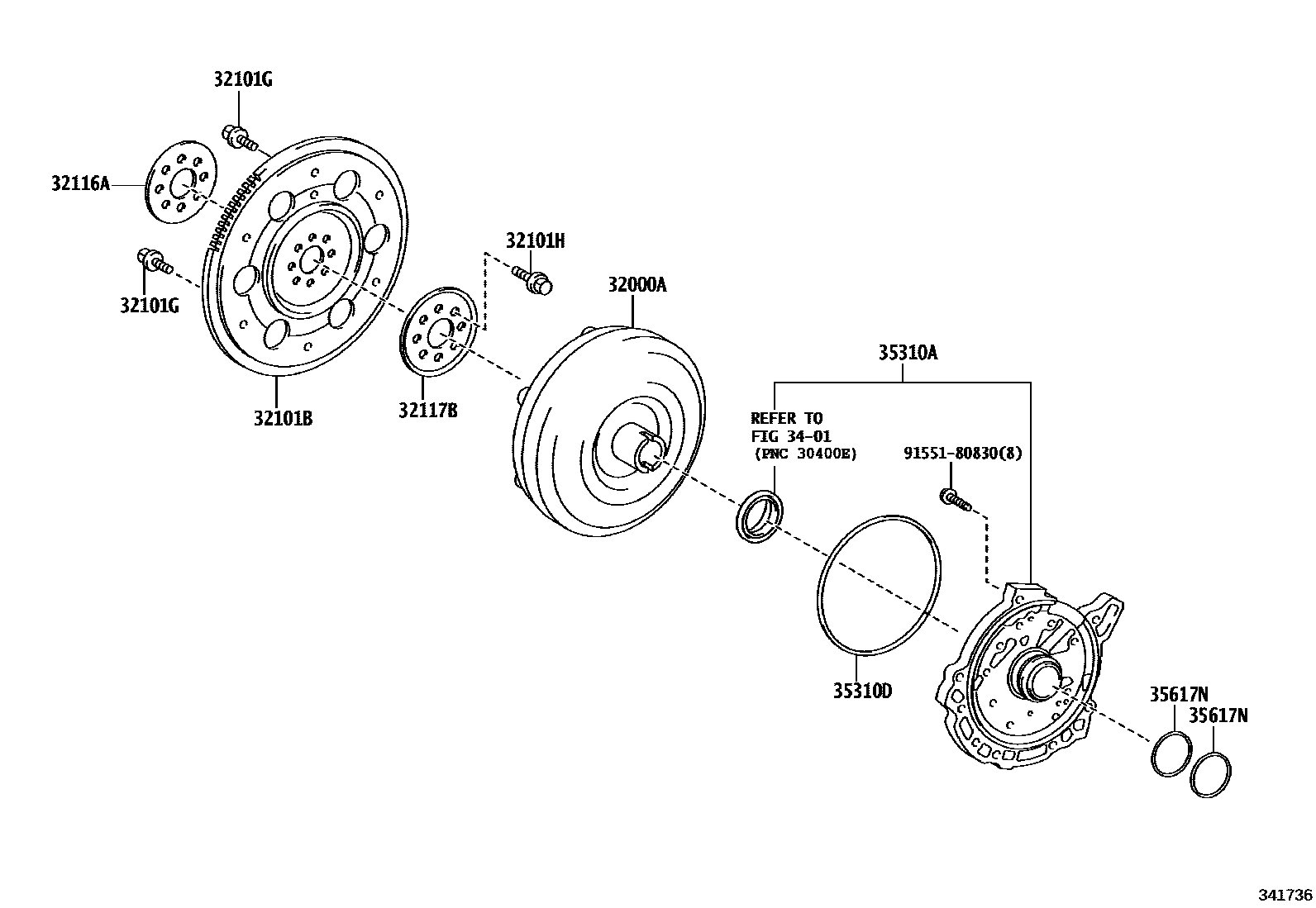 32101G

32116A

32101G

32101B

32117B

32101H

32000A

35310A

REFER TO
FIG 34-01
(PNC 30400E)

91551-80830(8)

35310D

35617N

35617N

341736