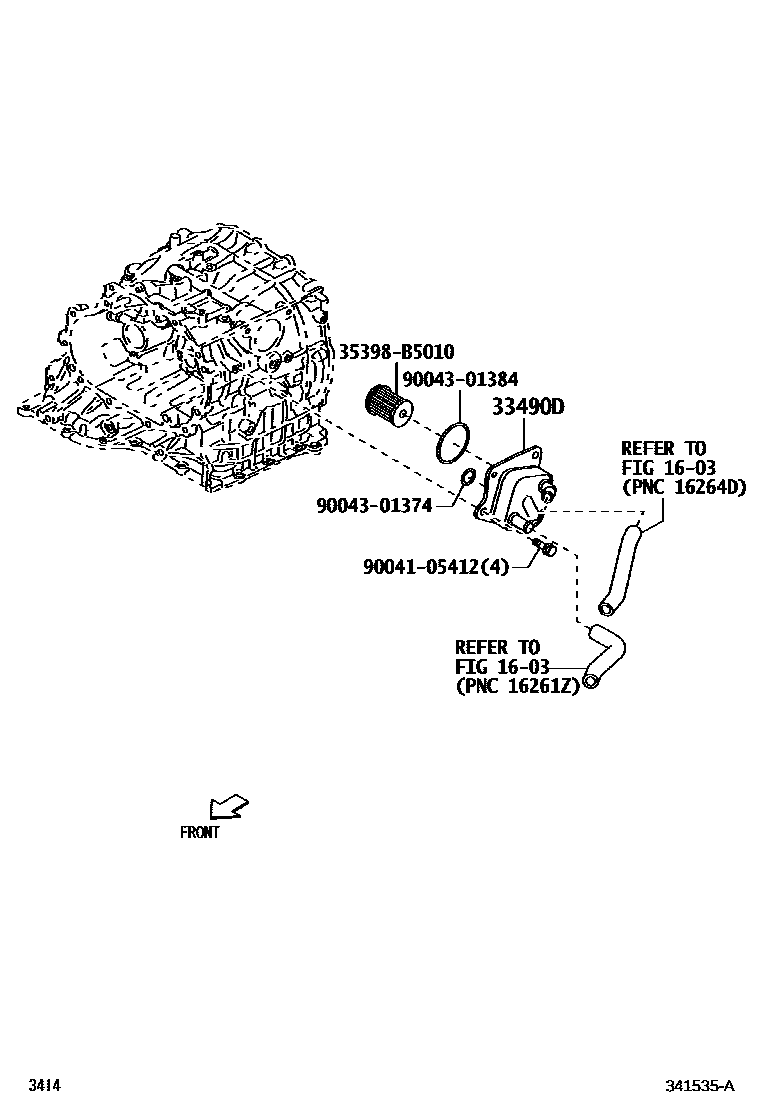 35398-B5010
90043-01384
33490D
REFER TO FIG 16-03 (PNC 16264D)
90043-01374
90041-05412(4)
REFER TO FIG 16-03 (PNC 16261Z)
FRONT
3414
341535-A