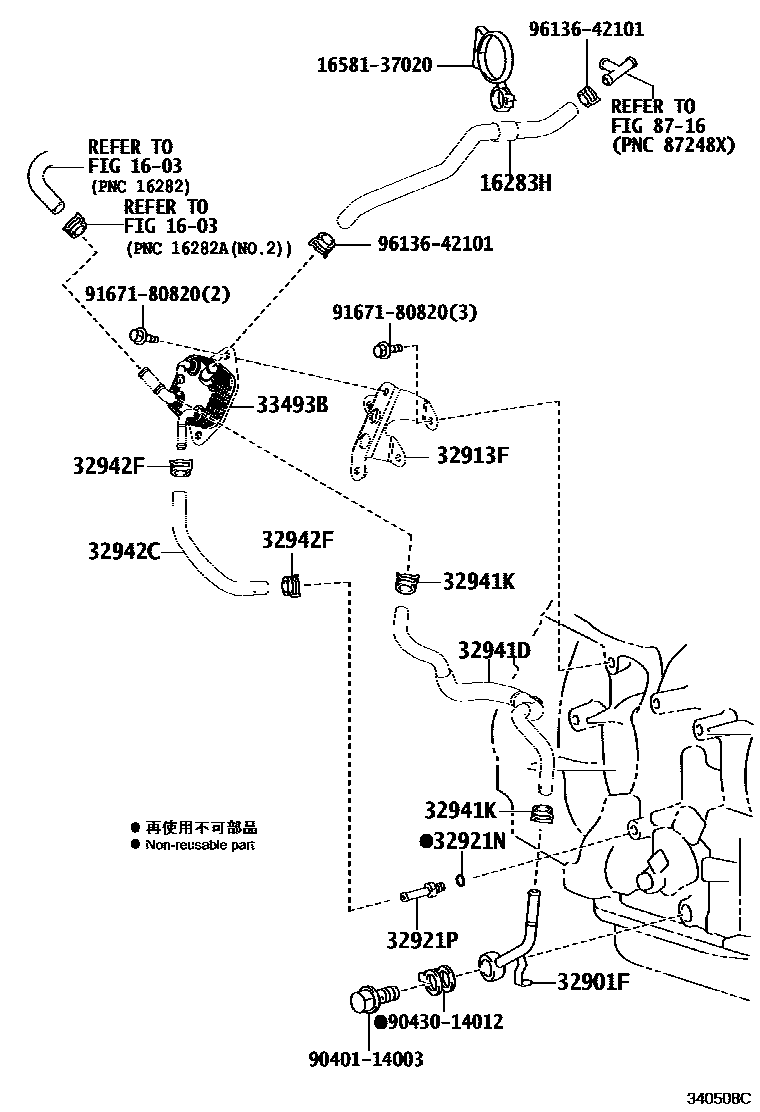 16581-37020

96136-42101

REFER TO FIG 87-16 (PNC 87248X)

16283H

REFER TO FIG 16-03 (PNC 16282)

REFER TO FIG 16-03 (PNC 16282A(NO.2))

96136-42101

91671-80820(2)

91671-80820(3)

33493B

32913F

32942F

32942C

32942F

32941K

32941D

32941K

● 再使用不可部品
● Non-reusable part

●32921N

32921P

32901F

●90430-14012

90401-14003

340508C