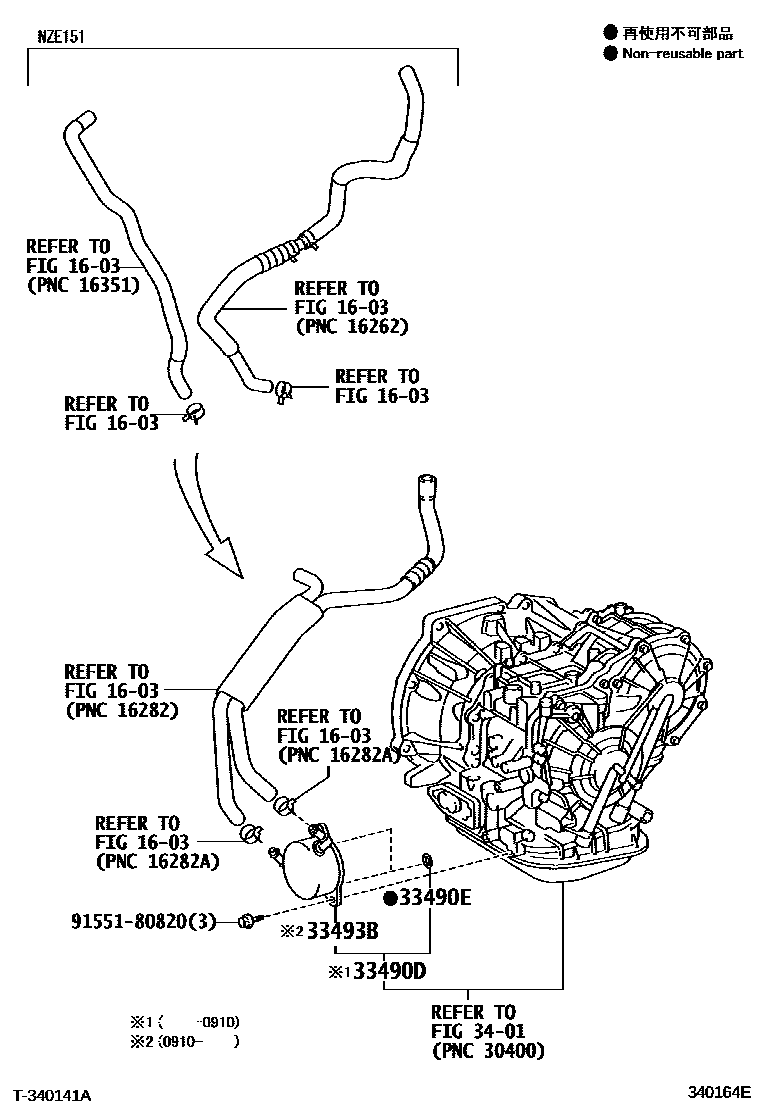 NZE151

● 再使用不可部品
● Non-reusable part

REFER TO
FIG 16-03
(PNC 16351)

REFER TO
FIG 16-03
(PNC 16262)

REFER TO
FIG 16-03

REFER TO
FIG 16-03

REFER TO
FIG 16-03
(PNC 16282)

REFER TO
FIG 16-03
(PNC 16282A)

REFER TO
FIG 16-03
(PNC 16282A)

●33490E

91551-80820(3)

※2 33493B

※1 33490D

REFER TO
FIG 34-01
(PNC 30400)

※1 (　　-0910)
※2 (0910-　　)

T-340141A

340164E