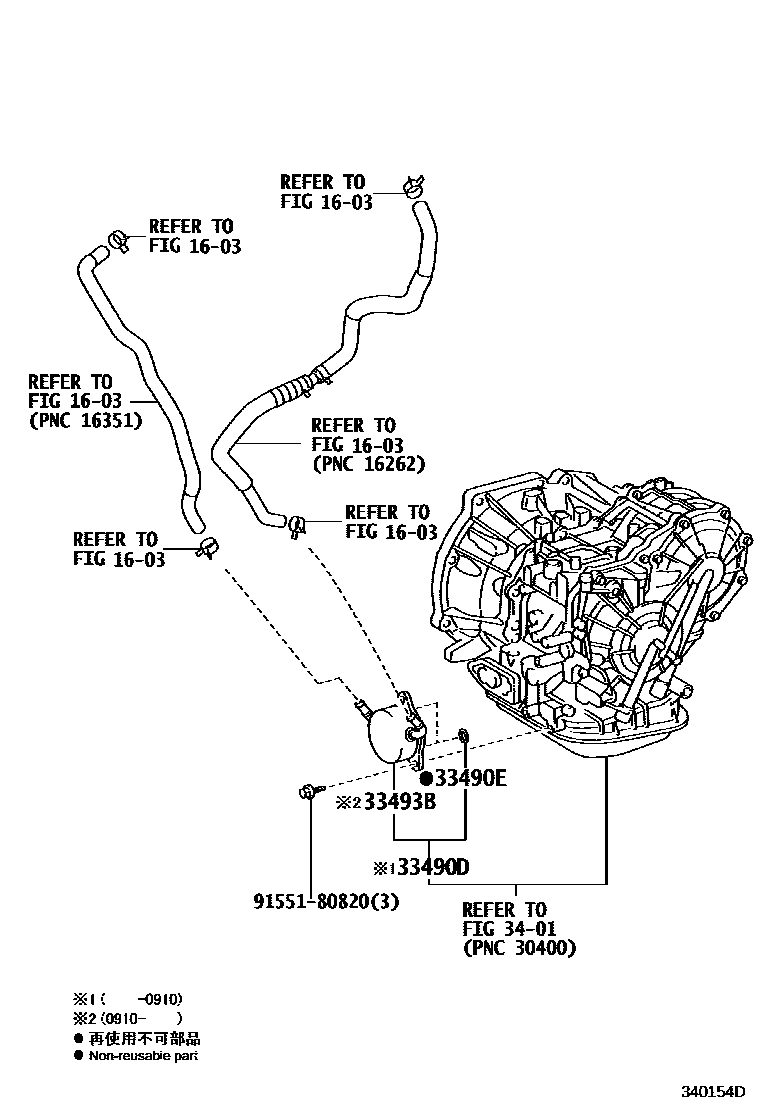 REFER TO
FIG 16-03

REFER TO
FIG 16-03

REFER TO
FIG 16-03
(PNC 16351)

REFER TO
FIG 16-03
(PNC 16262)

REFER TO
FIG 16-03

REFER TO
FIG 16-03

●33490E
※2 33493B
※1 33490D

91551-80820(3)

REFER TO
FIG 34-01
(PNC 30400)

※1 (　　-0910)
※2 (0910-　　)
● 再使用不可部品
● Non-reusable part

340154D