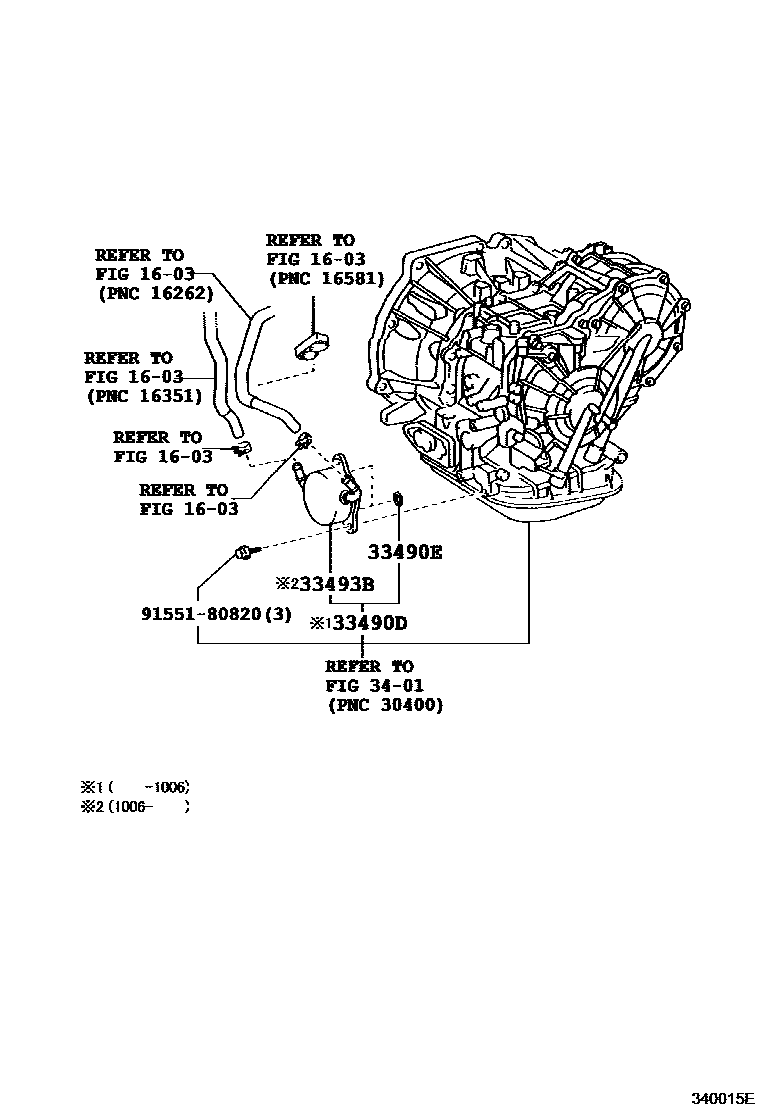 REFER TO
FIG 16-03
(PNC 16262)

REFER TO
FIG 16-03
(PNC 16581)

REFER TO
FIG 16-03
(PNC 16351)

REFER TO
FIG 16-03

REFER TO
FIG 16-03

33490E

※2 33493B

91551-80820(3)

※1 33490D

REFER TO
FIG 34-01
(PNC 30400)

※1 (    -1006)
※2 (1006-    )

340015E