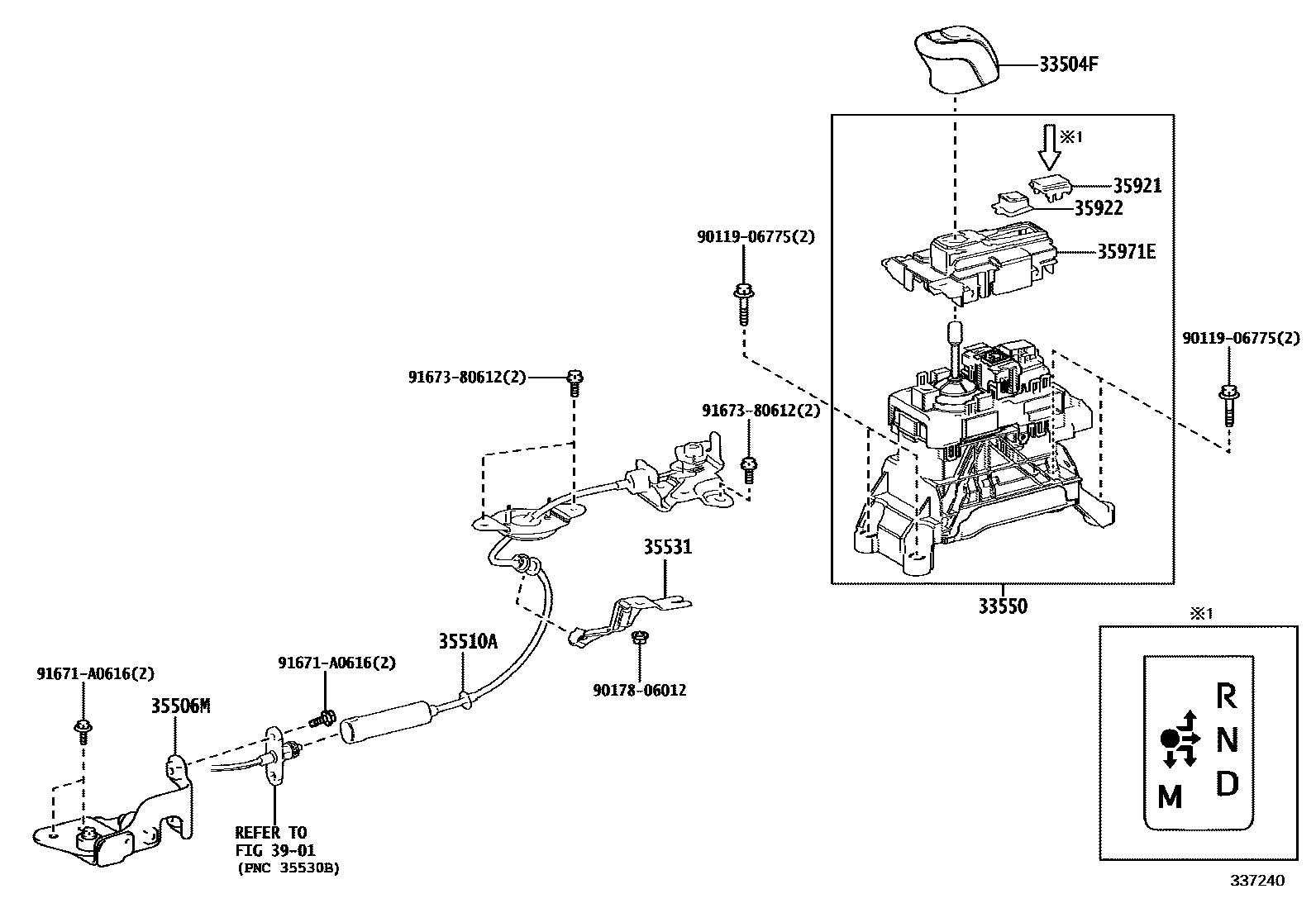 33504F

※1

35921

35922

35971E

90119-06775(2)

90119-06775(2)

91673-80612(2)

91673-80612(2)

35531

33550

35510A

90178-06012

91671-A0616(2)

91671-A0616(2)

35506M

REFER TO
FIG 39-01
(PNC 35530B)

※1

R
N
D
M

337240