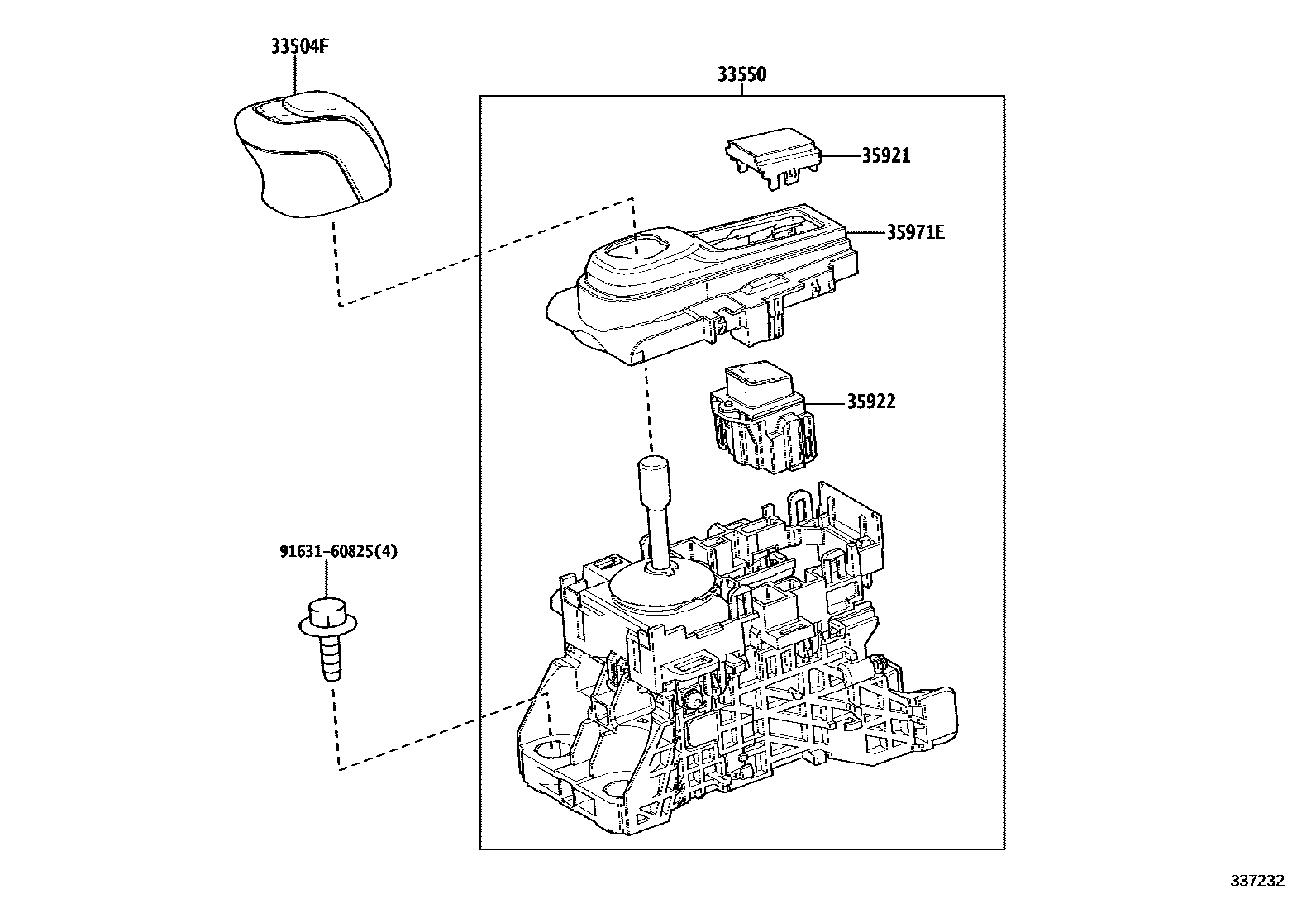 33504F

33550

35921

35971E

35922

91631-60825(4)

337232