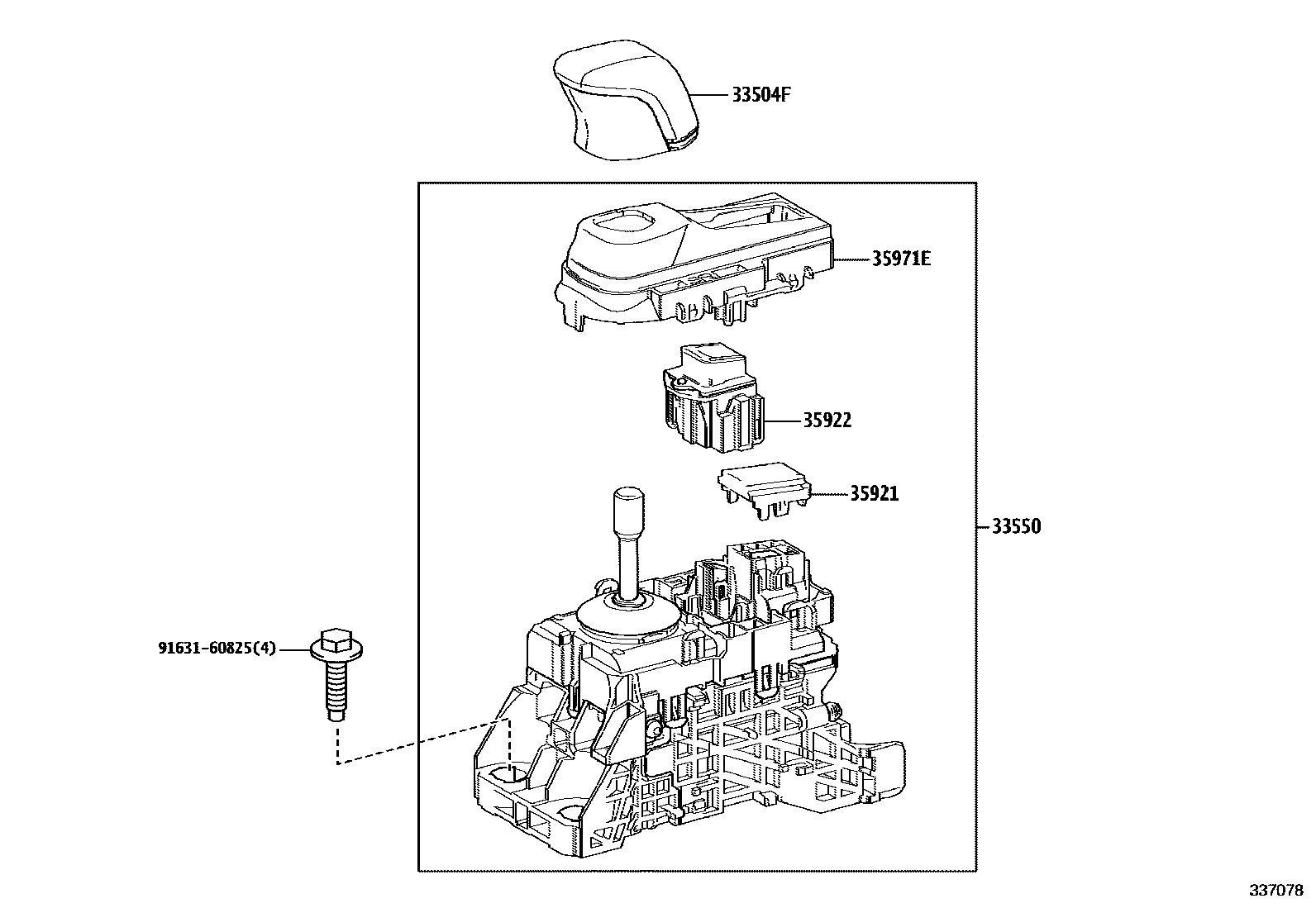 33504F

35971E

35922

35921

33550

91631-60825(4)

337078