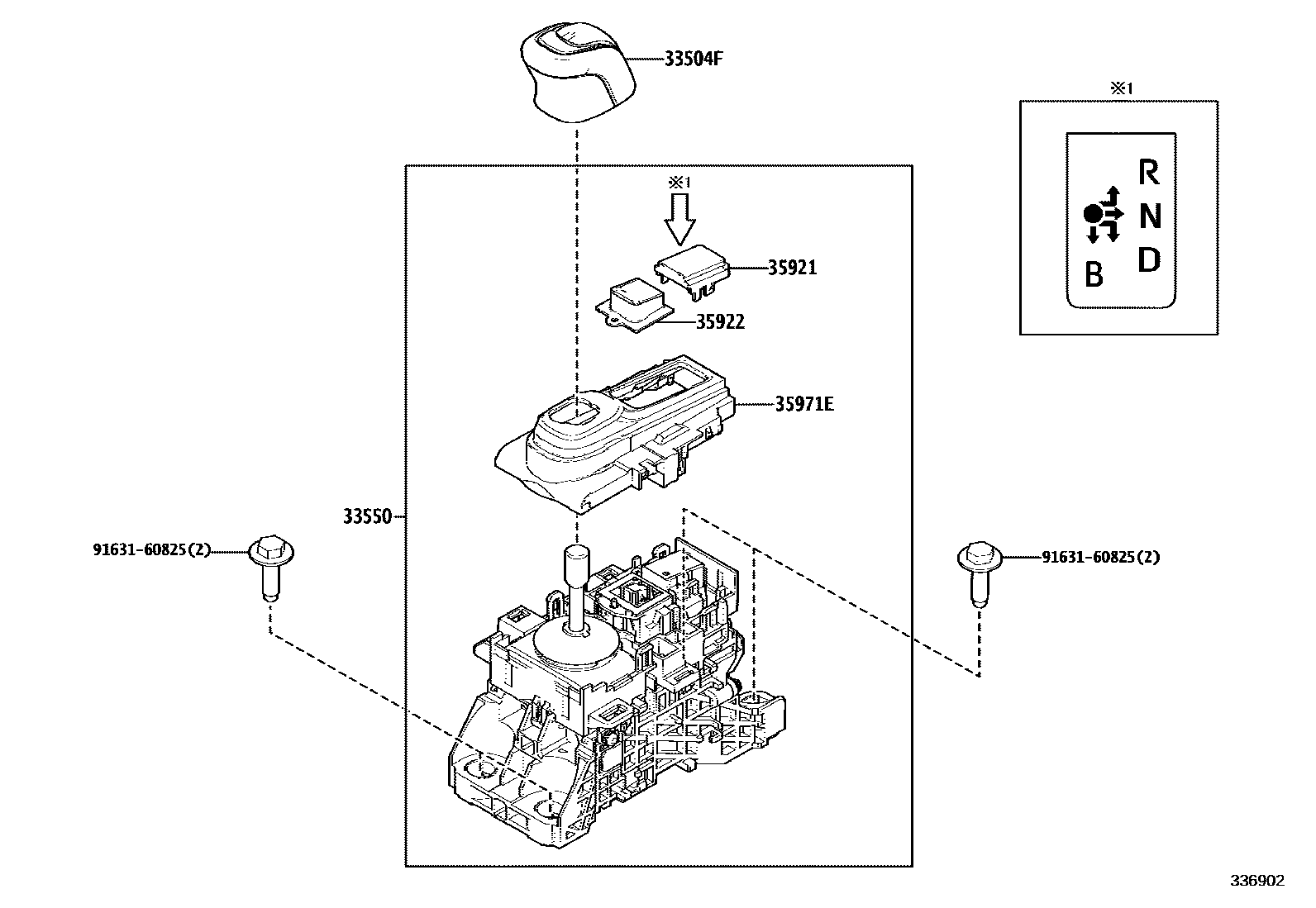 33504F

※1

R
N
D
B

※1

35921

35922

35971E

33550

91631-60825(2)

91631-60825(2)

336902