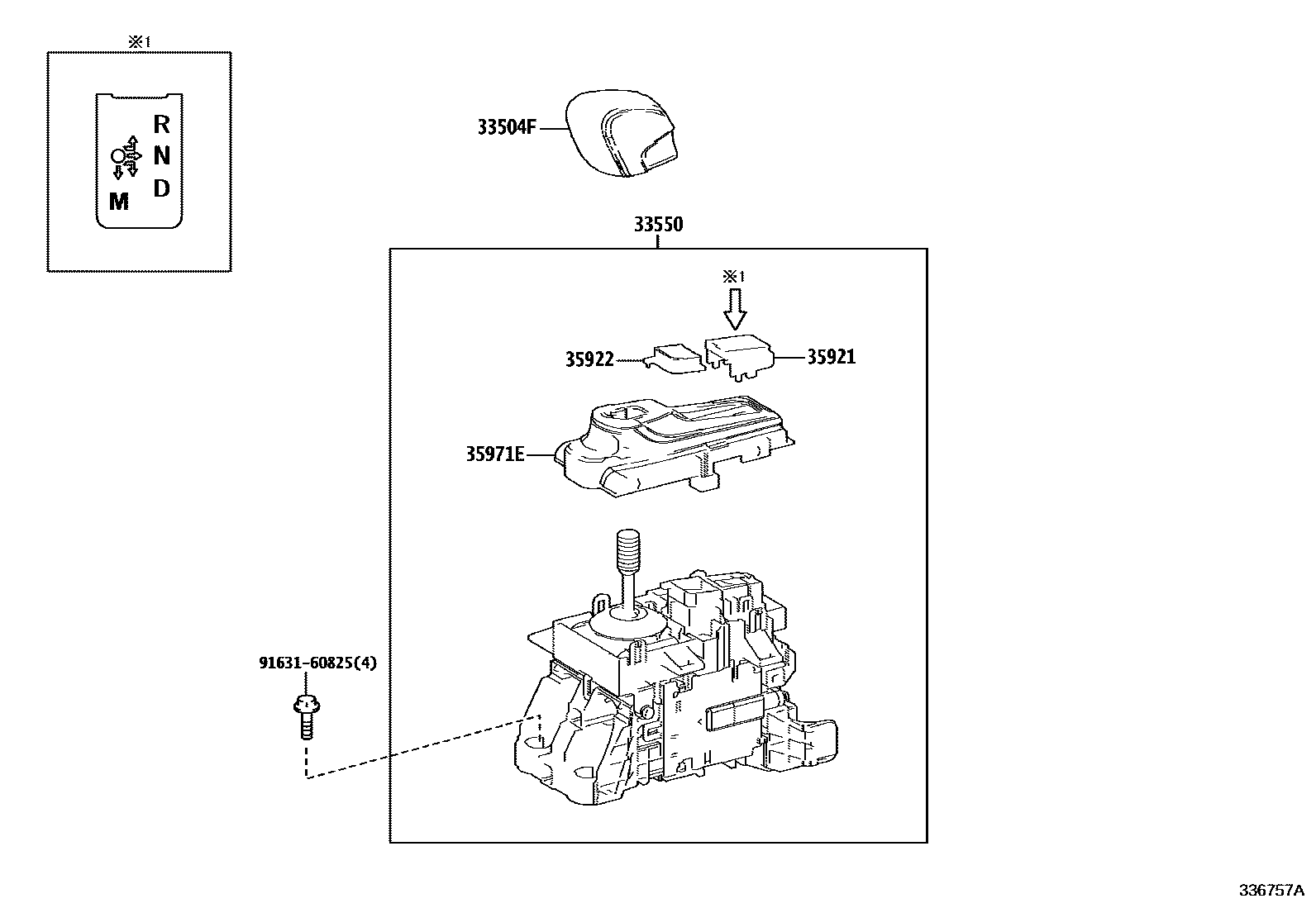 ※1

R
N
D
M

33504F

33550

※1

35922

35921

35971E

91631-60825(4)

336757A