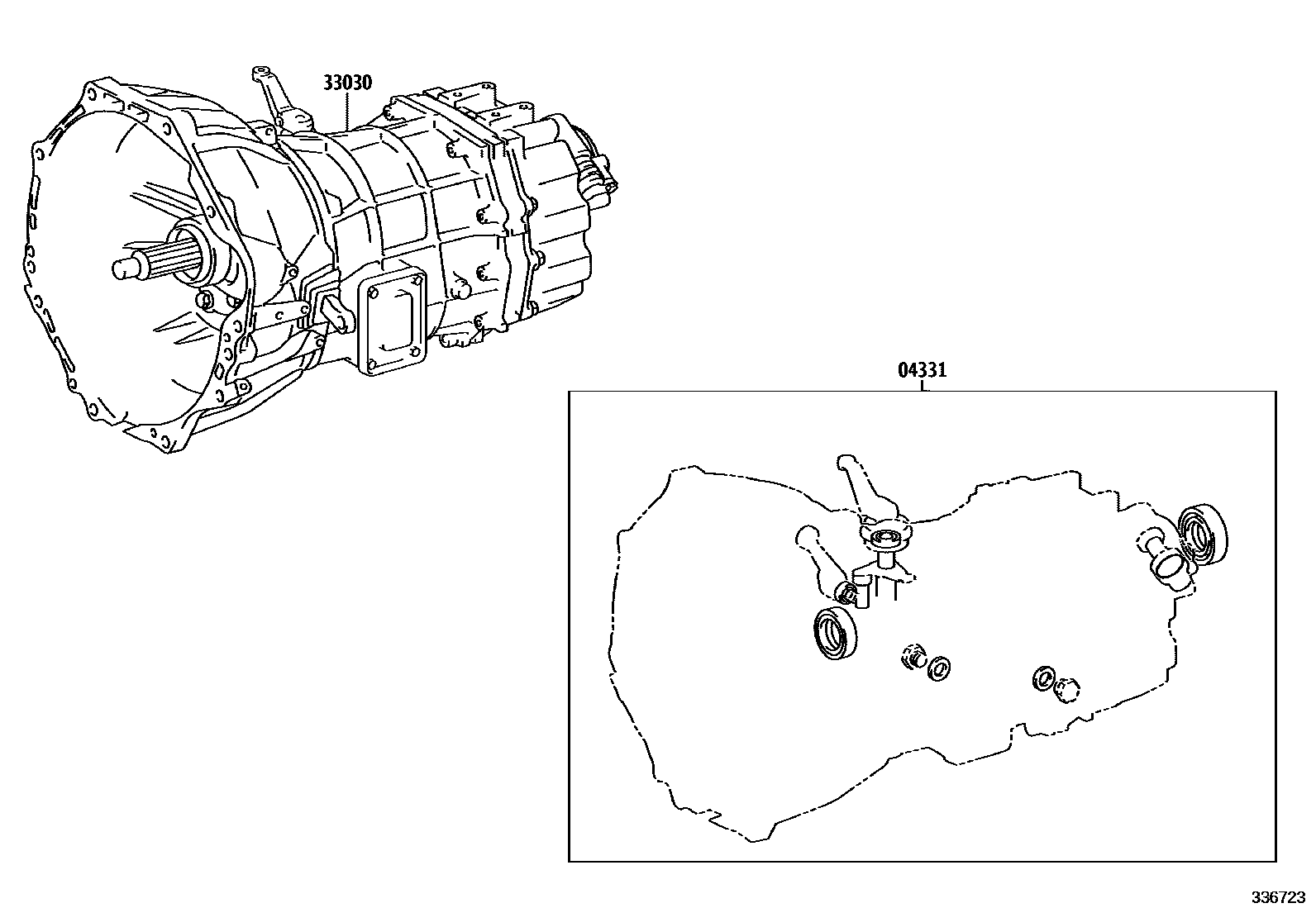 33030

04331

336723