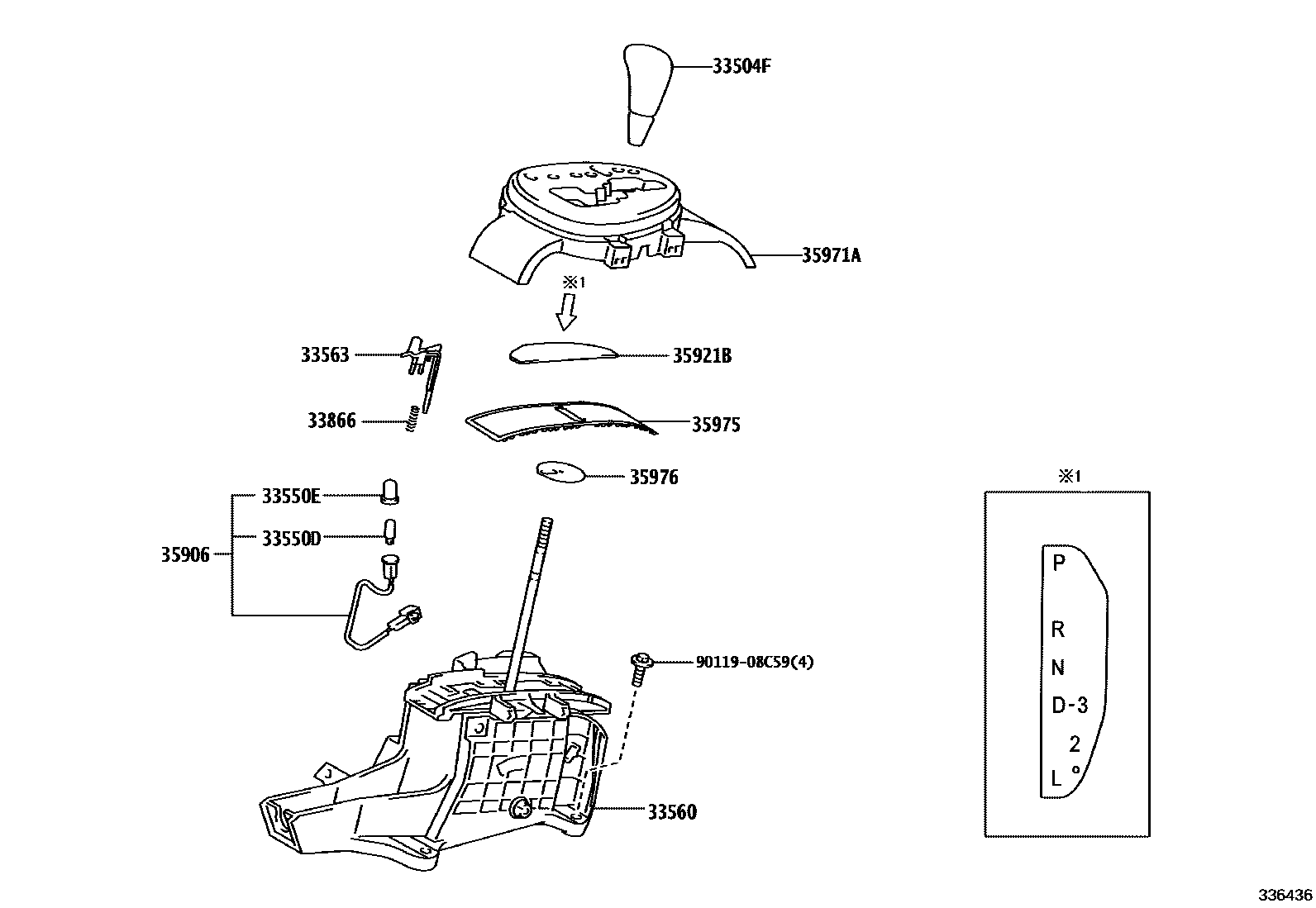 33504F

35971A

※1

33563

35921B

33866

35975

35976

33550E

33550D

35906

90119-08C59(4)

33560

※1

P

R

N

D-3

2

L

336436