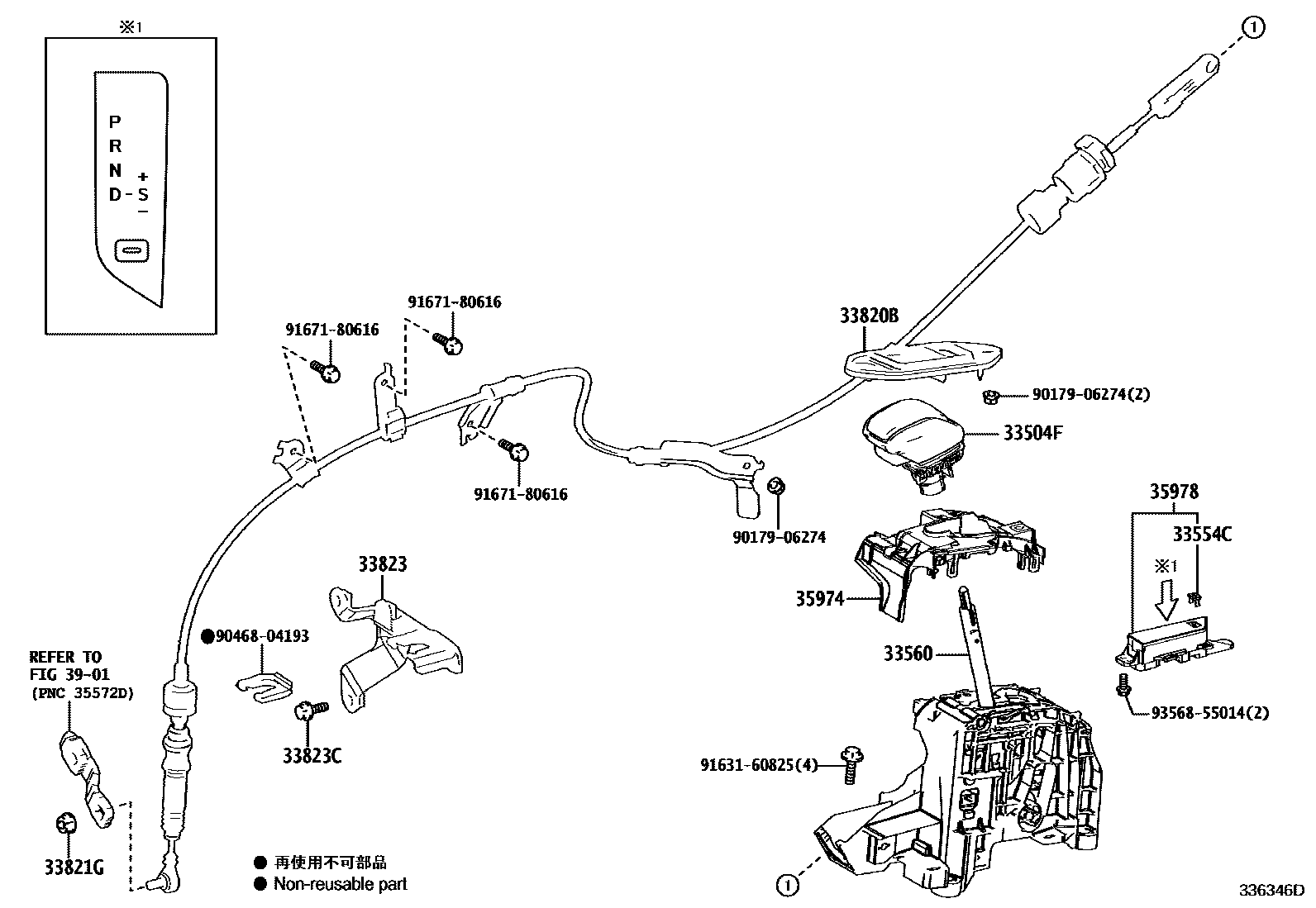 ※1

P
R
N
D - S
+
−

①

91671-80616
91671-80616
33820B
90179-06274(2)
33504F
91671-80616
90179-06274
35978
33554C
※1
33823
35974
●90468-04193
33560
REFER TO
FIG 39-01
(PNC 35572D)
33823C
93568-55014(2)
91631-60825(4)
33821G
● 再使用不可部品
● Non-reusable part
①
336346D