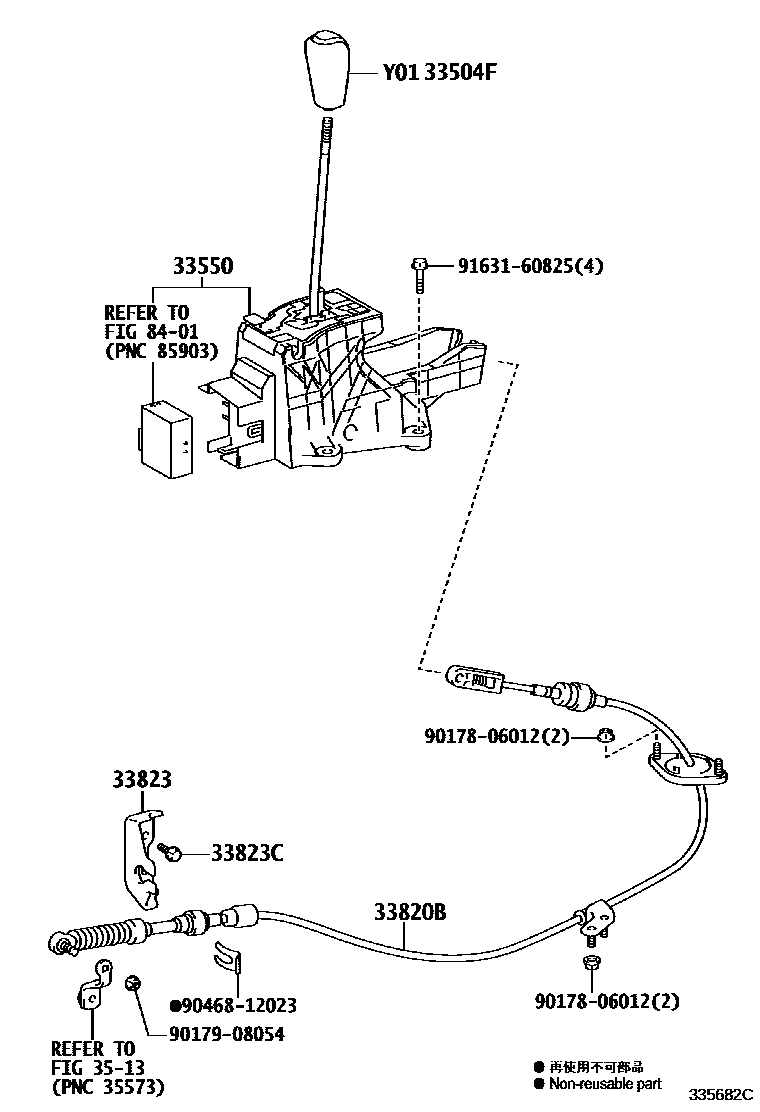 Y01 33504F

33550

91631-60825(4)

REFER TO
FIG 84-01
(PNC 85903)

90178-06012(2)

33823

33823C

33820B

●90468-12023

90179-08054

90178-06012(2)

REFER TO
FIG 35-13
(PNC 35573)

● 再使用不可部品
● Non-reusable part

335682C