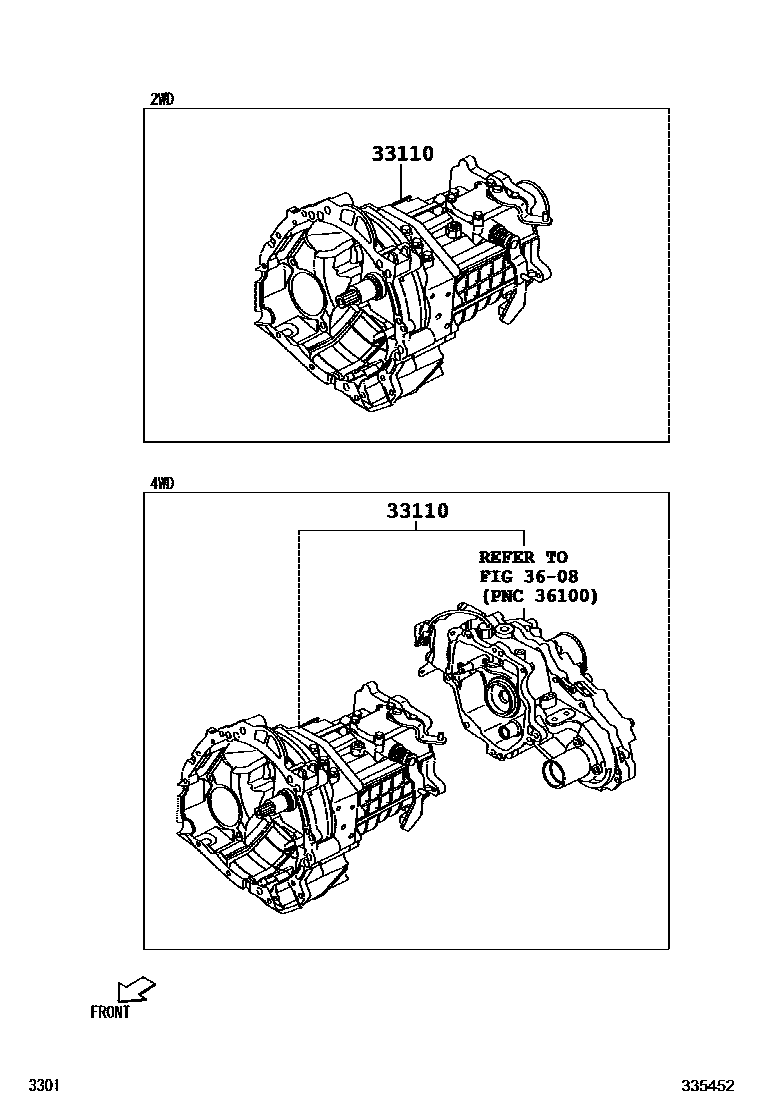 2WD

33110

4WD

33110

REFER TO
FIG 36-08
(PNC 36100)

FRONT

3301

335452