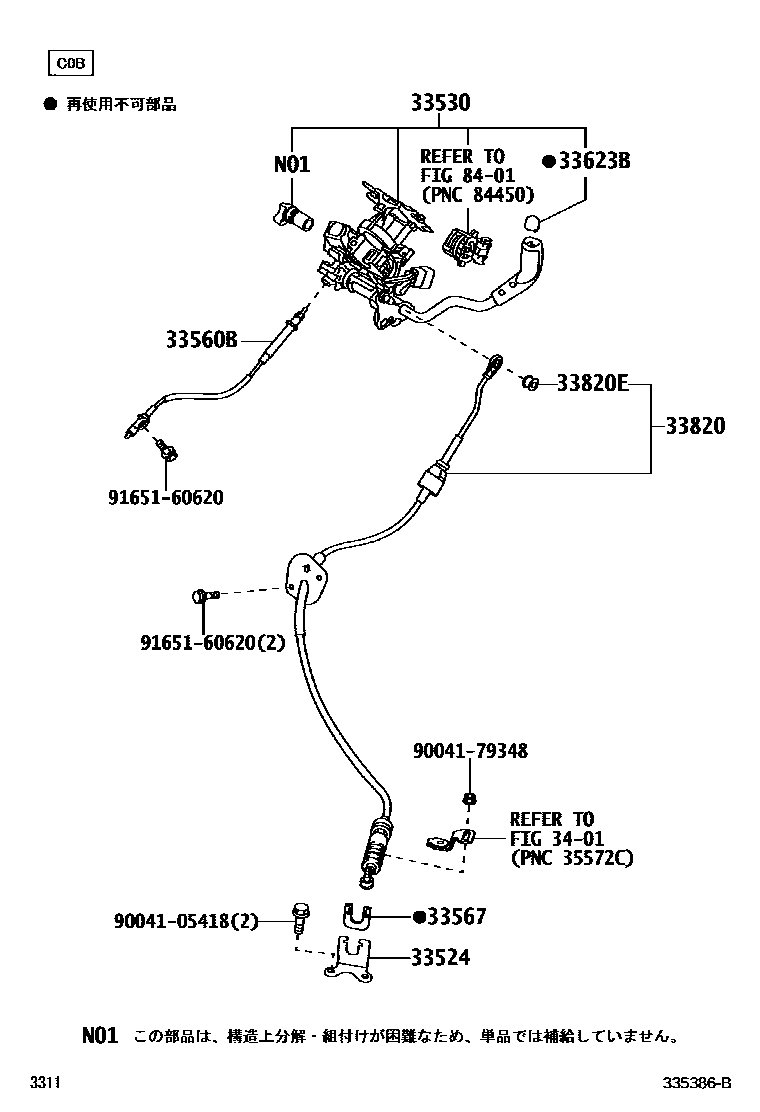 C0B

● 再使用不可部品

33530

N01

REFER TO FIG 84-01 (PNC 84450)

●33623B

33560B

33820E

33820

91651-60620

91651-60620(2)

90041-79348

REFER TO FIG 34-01 (PNC 35572C)

90041-05418(2)

●33567

33524

N01 この部品は、構造上分解・組付けが困難なため、単品では補給していません。

3311

335386-B