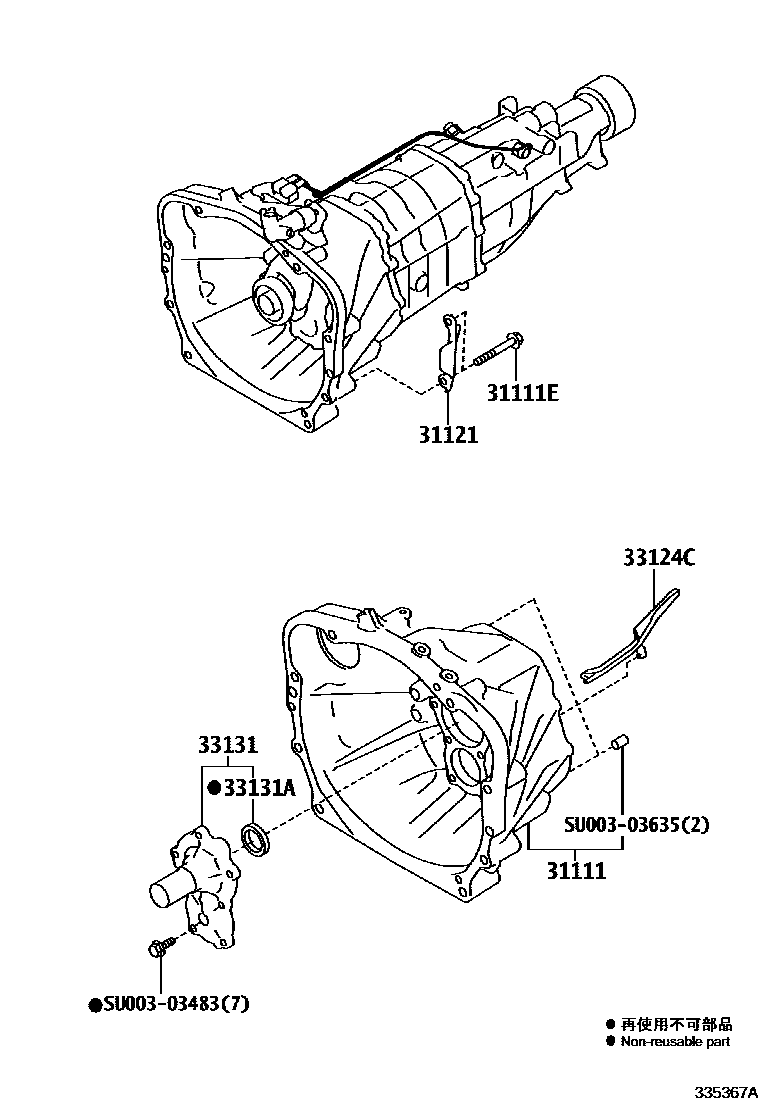 31111E
31121
33124C
33131
●33131A
SU003-03635(2)
31111
●SU003-03483(7)
● 再使用不可部品
● Non-reusable part
335367A