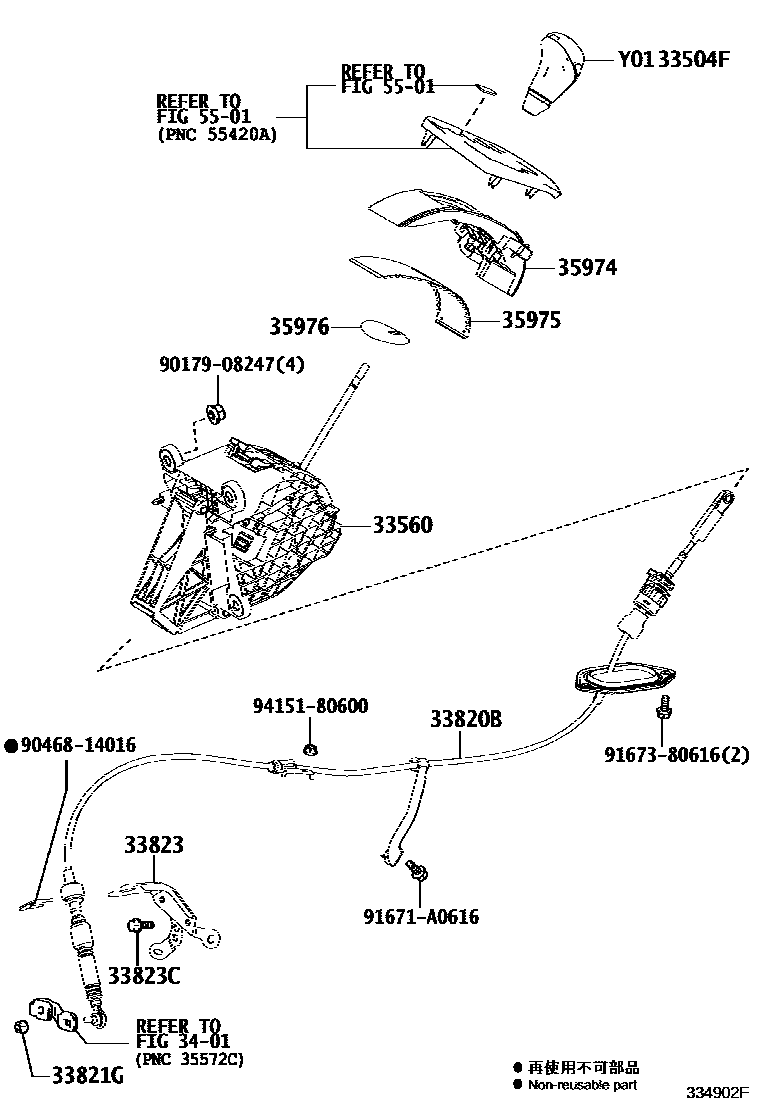 REFER TO
FIG 55-01

Y01 33504F

REFER TO
FIG 55-01
(PNC 55420A)

35974

35976

35975

90179-08247(4)

33560

94151-80600

33820B

● 90468-14016

91673-80616(2)

33823

91671-A0616

33823C

REFER TO
FIG 34-01
(PNC 35572C)

33821G

● 再使用不可部品
● Non-reusable part

334902F