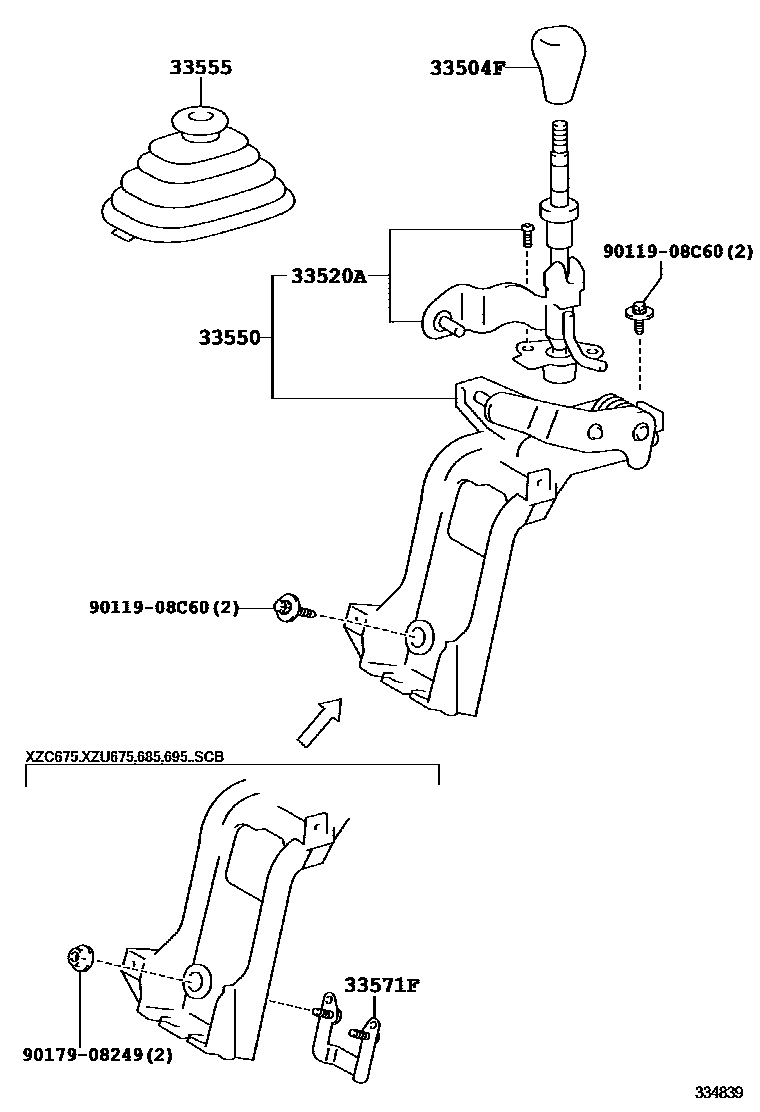 33555

33504F

90119-08C60(2)

33520A

33550

90119-08C60(2)

XZC675,XZU675,685,695..SCB

33571F

90179-08249(2)

334839