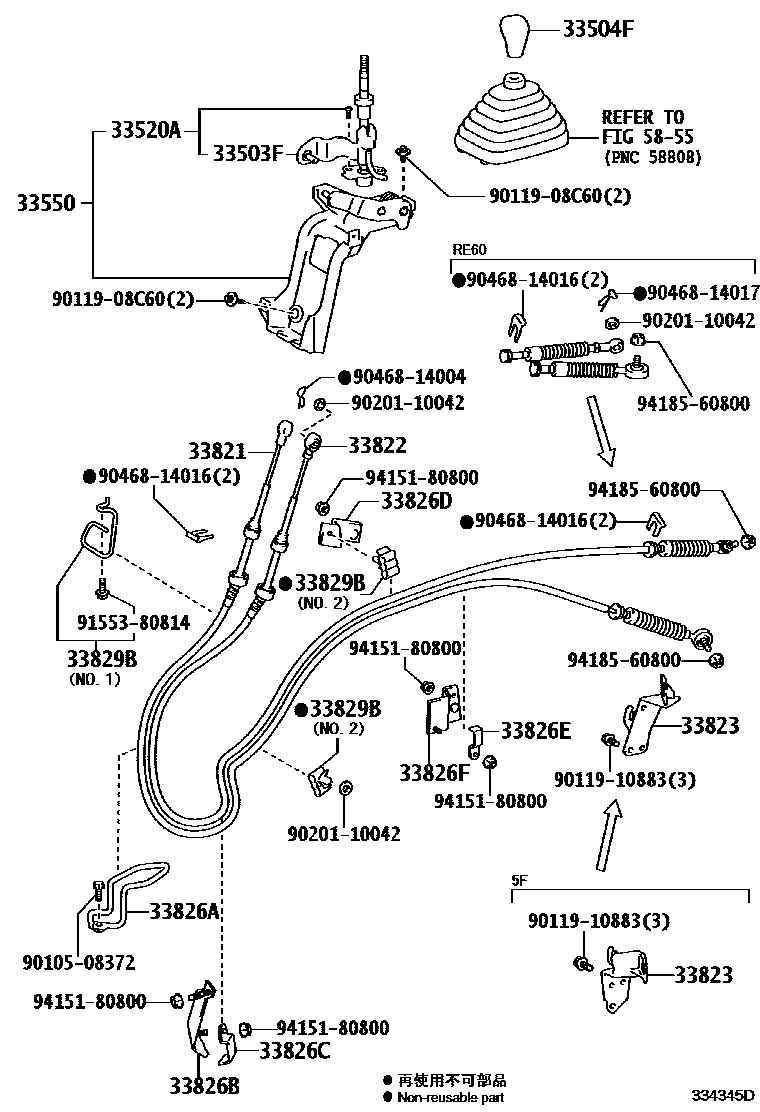 33504F

REFER TO
FIG 58-55
(PNC 58808)

33520A
33503F
33550
90119-08C60(2)
90119-08C60(2)

RE60
●90468-14016(2)
●90468-14017
90201-10042
94185-60800

●90468-14004
90201-10042
33821
33822
●90468-14016(2)
94151-80800
33826D
94185-60800
●90468-14016(2)
●33829B
(NO. 2)
91553-80814
33829B
(NO. 1)
94151-80800
94185-60800
●33829B
(NO. 2)
33826E
33823
33826F
94151-80800
90119-10883(3)
90201-10042

5F
90119-10883(3)
33823
33826A
90105-08372
94151-80800
94151-80800
33826C
33826B
● 再使用不可部品
● Non-reusable part
334345D