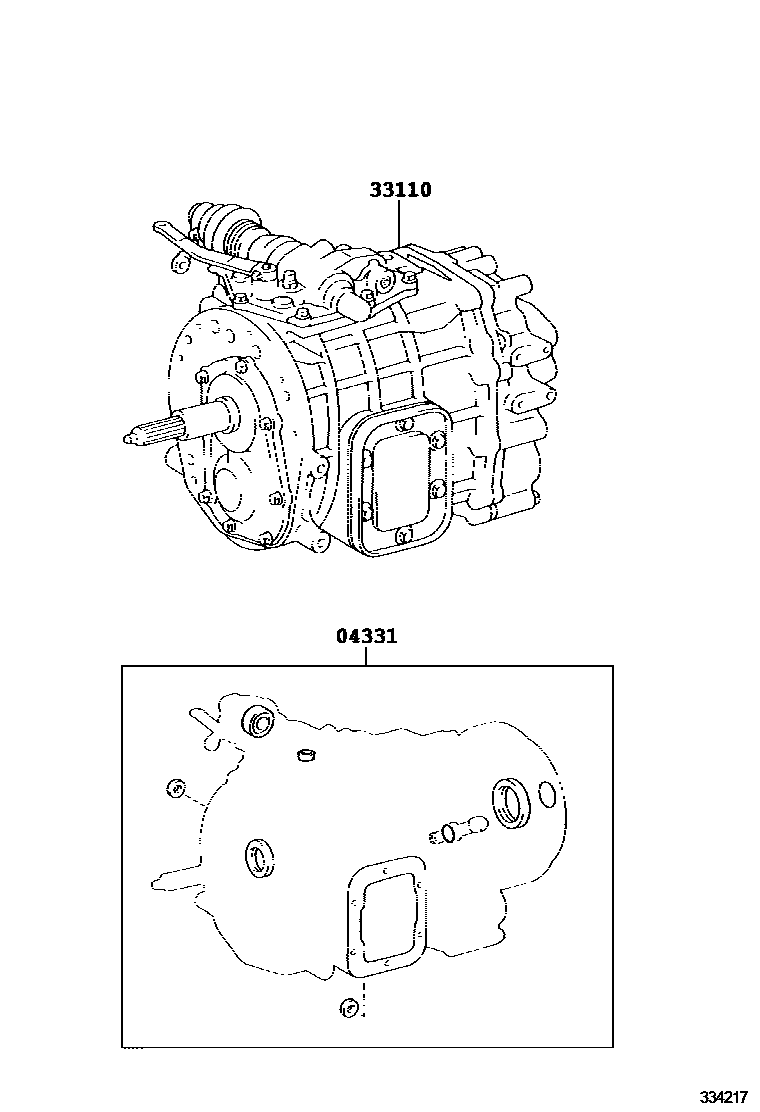 33110

04331

334217