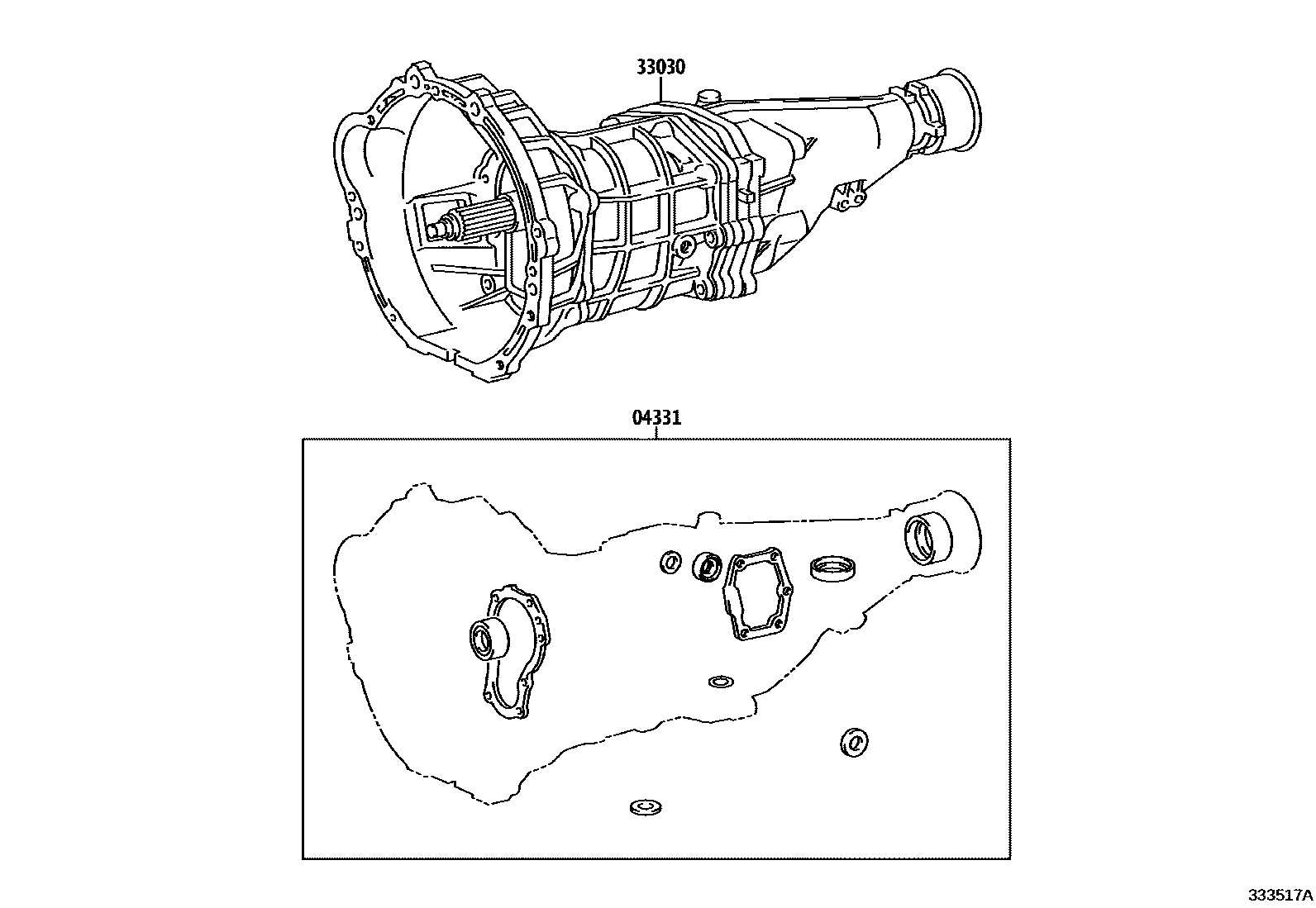 33030

04331

333517A