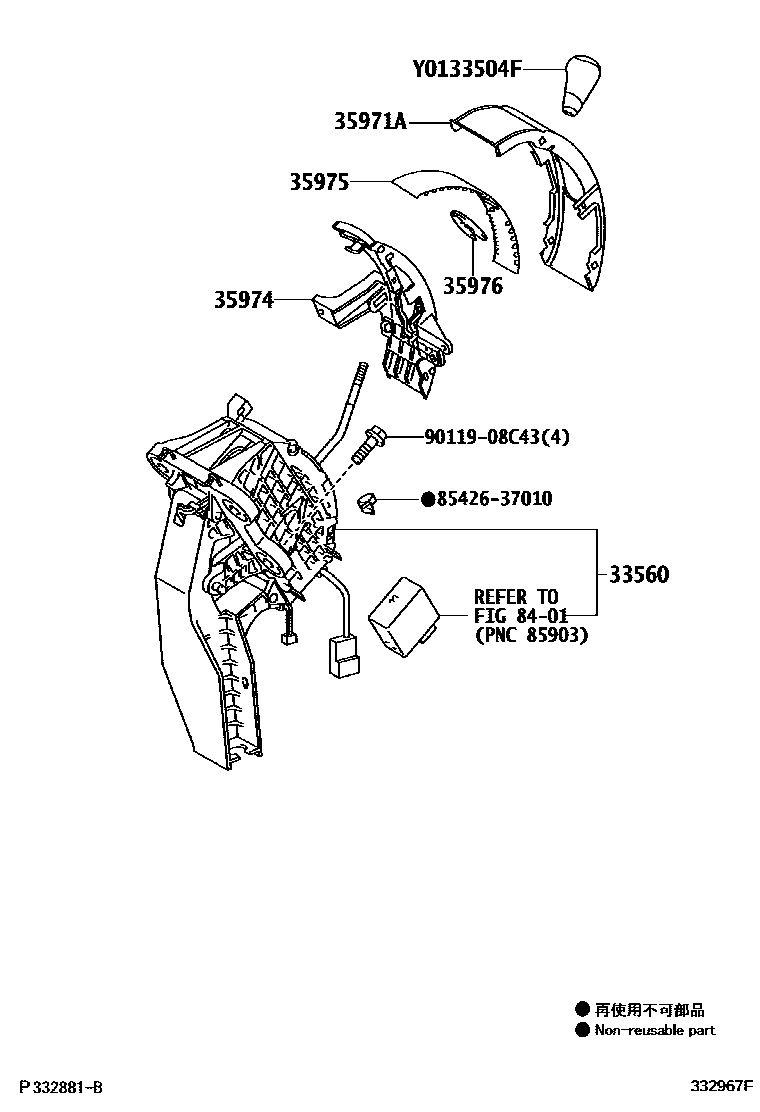 Y0133504F
35971A
35975
35976
35974
90119-08C43(4)
●85426-37010
33560
REFER TO
FIG 84-01
(PNC 85903)

● 再使用不可部品
● Non-reusable part

P 332881-B
332967F