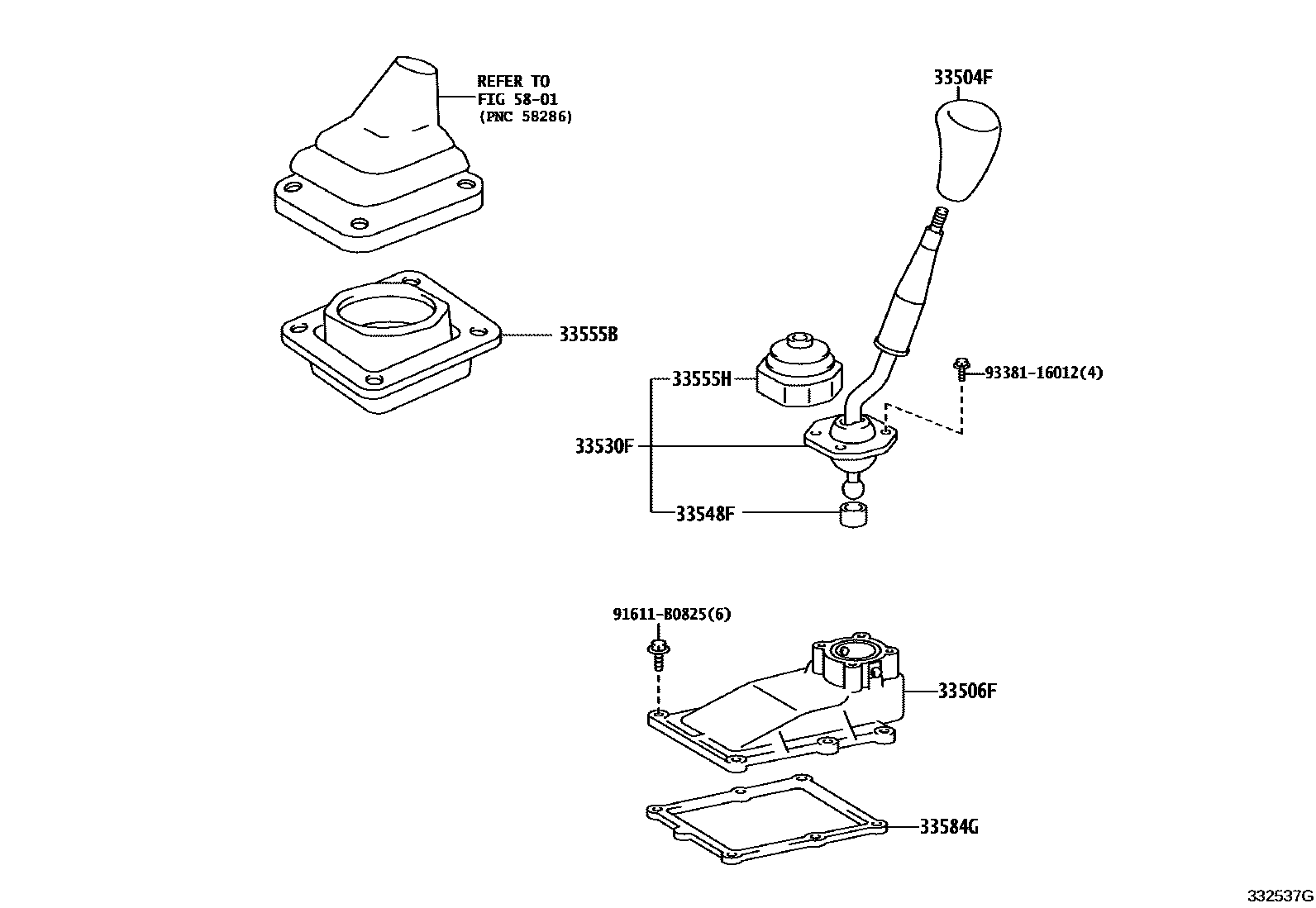 REFER TO
FIG 58-01
(PNC 58286)

33504F

33555B

33555H

93381-16012(4)

33530F

33548F

91611-B0825(6)

33506F

33584G

332537G