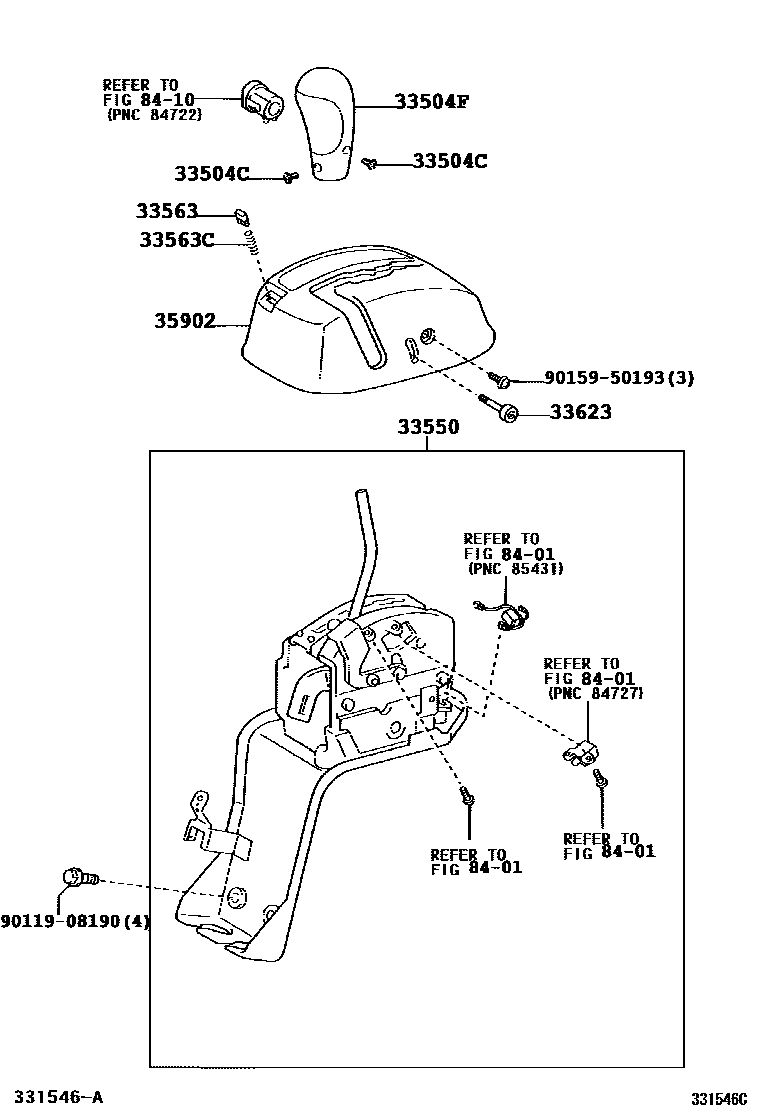 REFER TO
FIG 84-10
(PNC 84722)

33504F

33504C

33504C

33563

33563C

35902

90159-50193(3)

33623

33550

REFER TO
FIG 84-01
(PNC 85431)

REFER TO
FIG 84-01
(PNC 84727)

REFER TO
FIG 84-01

REFER TO
FIG 84-01

90119-08190(4)

331546-A

331546C