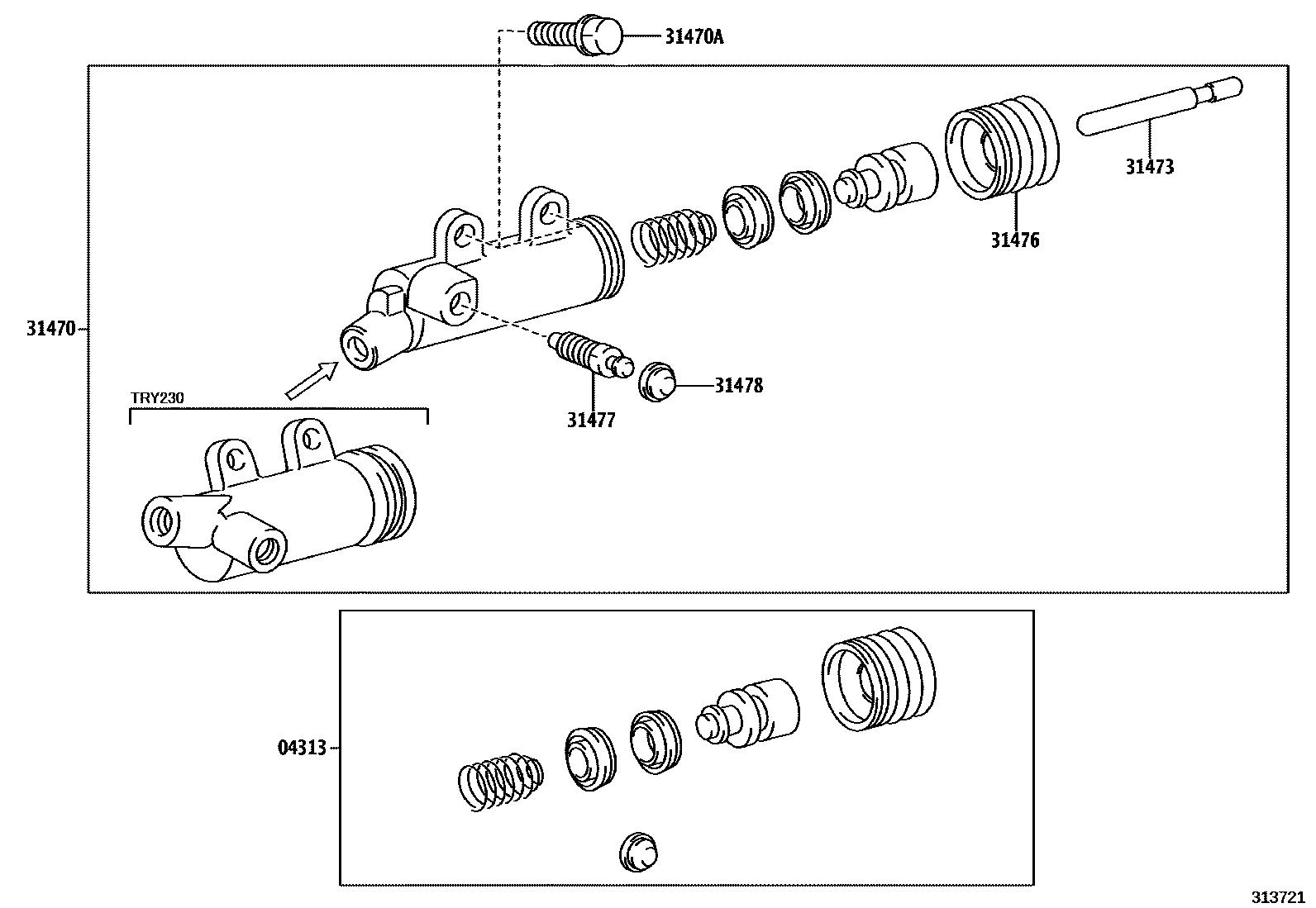 31470A

31473

31476

31470

31478

31477

TRY230

04313

313721