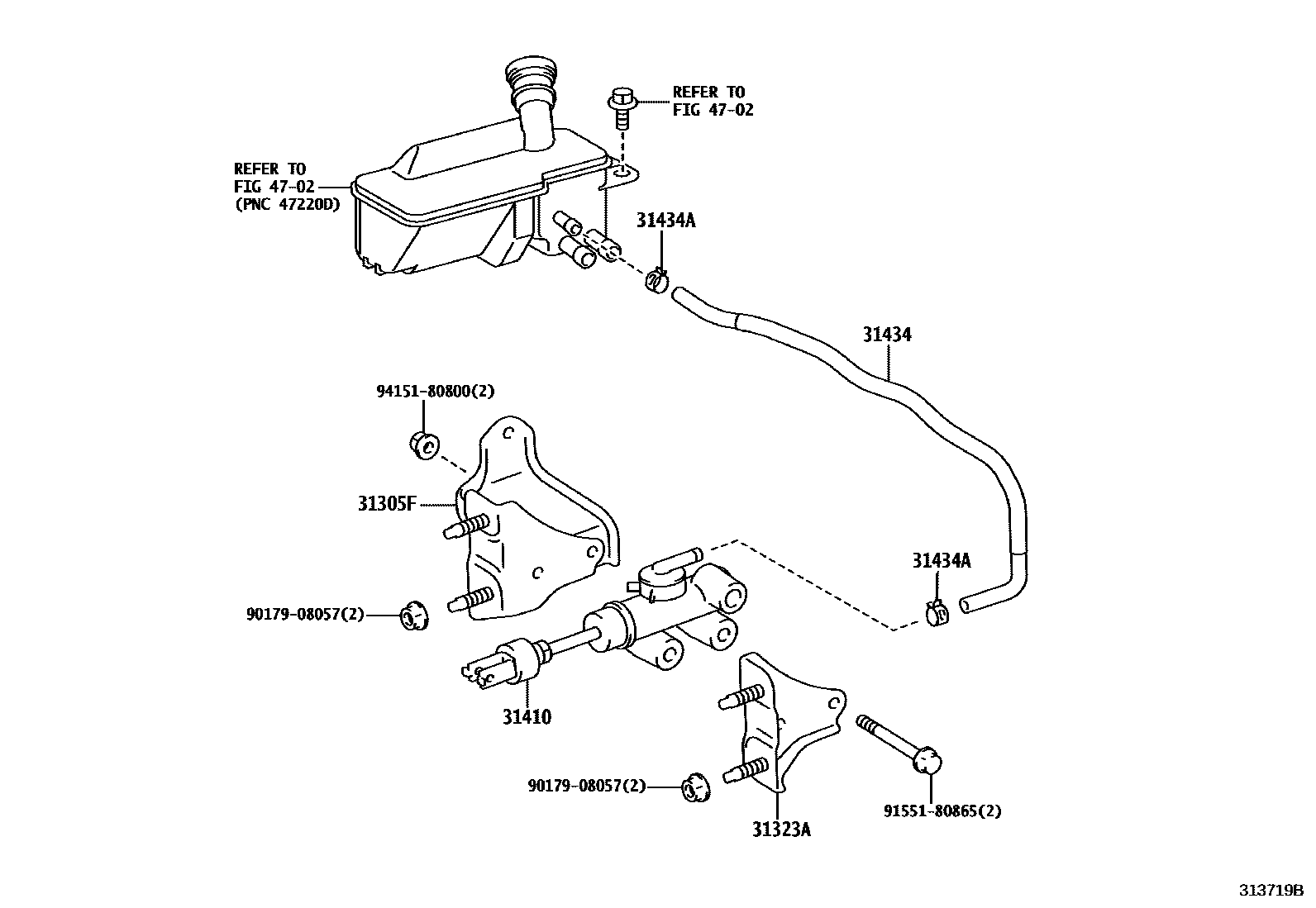 REFER TO
FIG 47-02

REFER TO
FIG 47-02
(PNC 47220D)

31434A

31434

94151-80800(2)

31305F

31434A

90179-08057(2)

31410

90179-08057(2)

31323A

91551-80865(2)

313719B