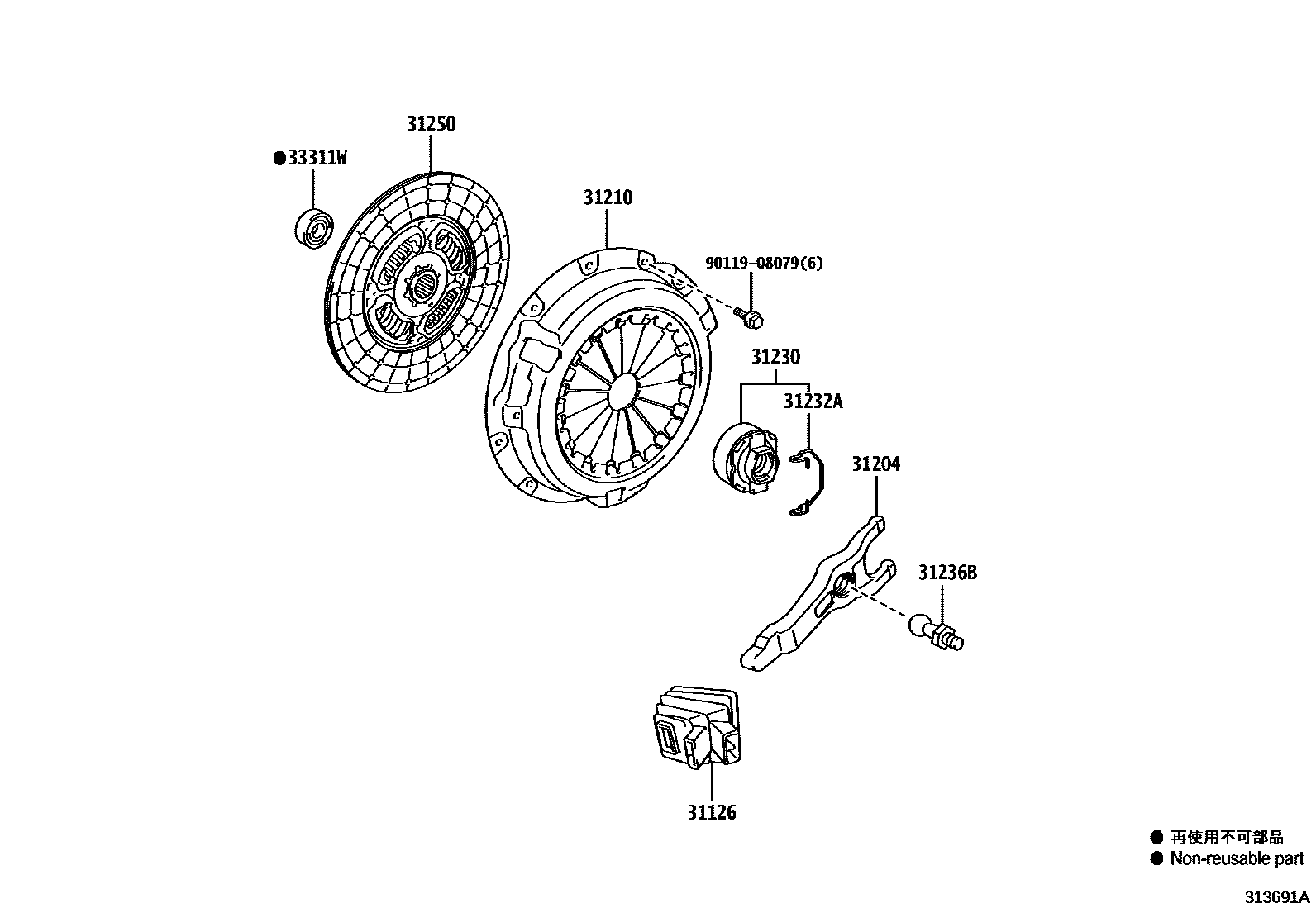 31250
●33311W
31210
90119-08079(6)
31230
31232A
31204
31236B
31126

● 再使用不可部品
● Non-reusable part

313691A