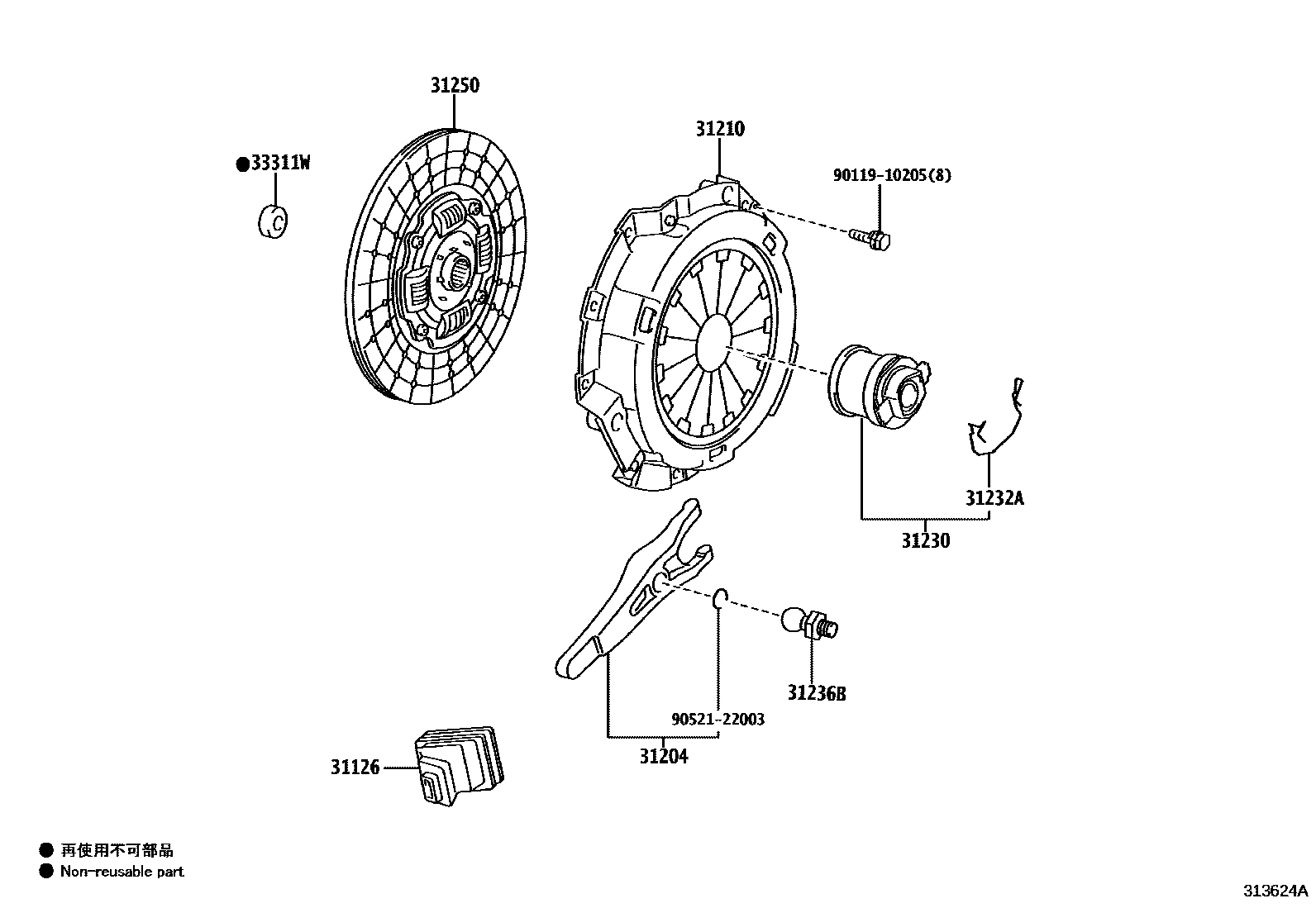 31250

●33311W

31210

90119-10205(8)

31232A

31230

31236B

90521-22003

31204

31126

● 再使用不可部品
● Non-reusable part

313624A