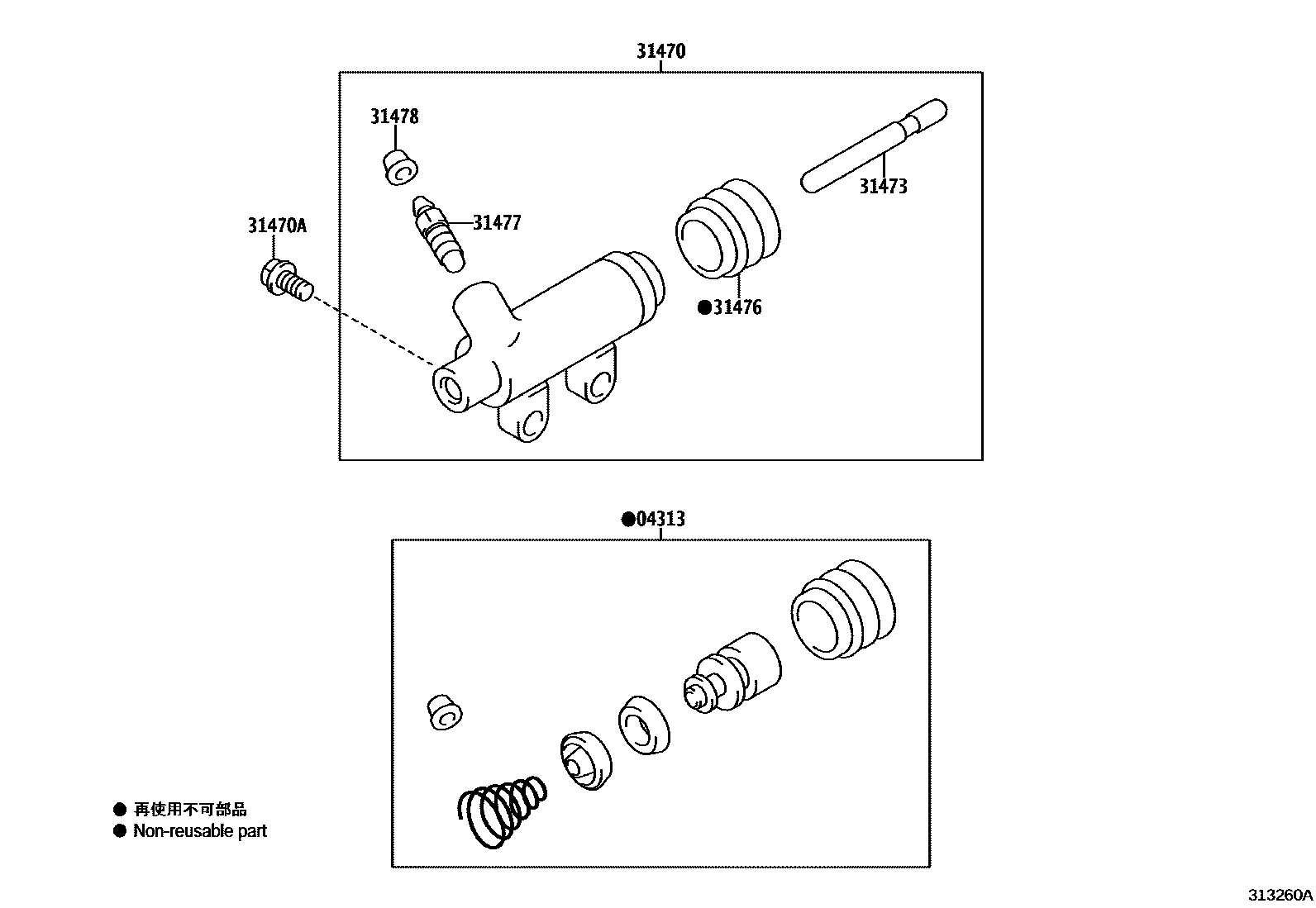 31470

31478

31473

31470A

31477

●31476

●04313

● 再使用不可部品
● Non-reusable part

313260A