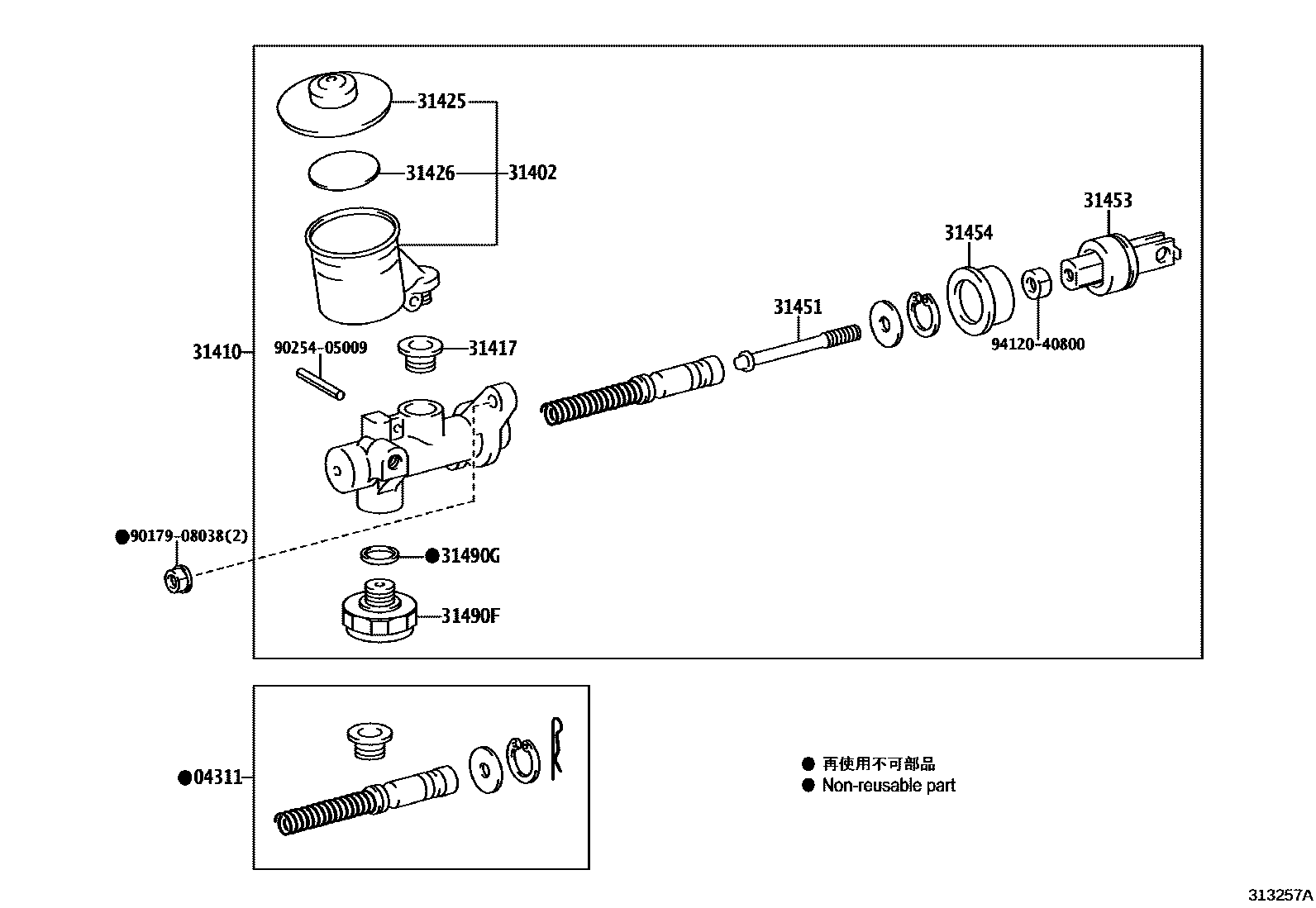 31425
31426
31402
31453
31454
31451
94120-40800
31410
90254-05009
31417
●90179-08038(2)
●31490G
31490F
●04311
● 再使用不可部品
● Non-reusable part
313257A