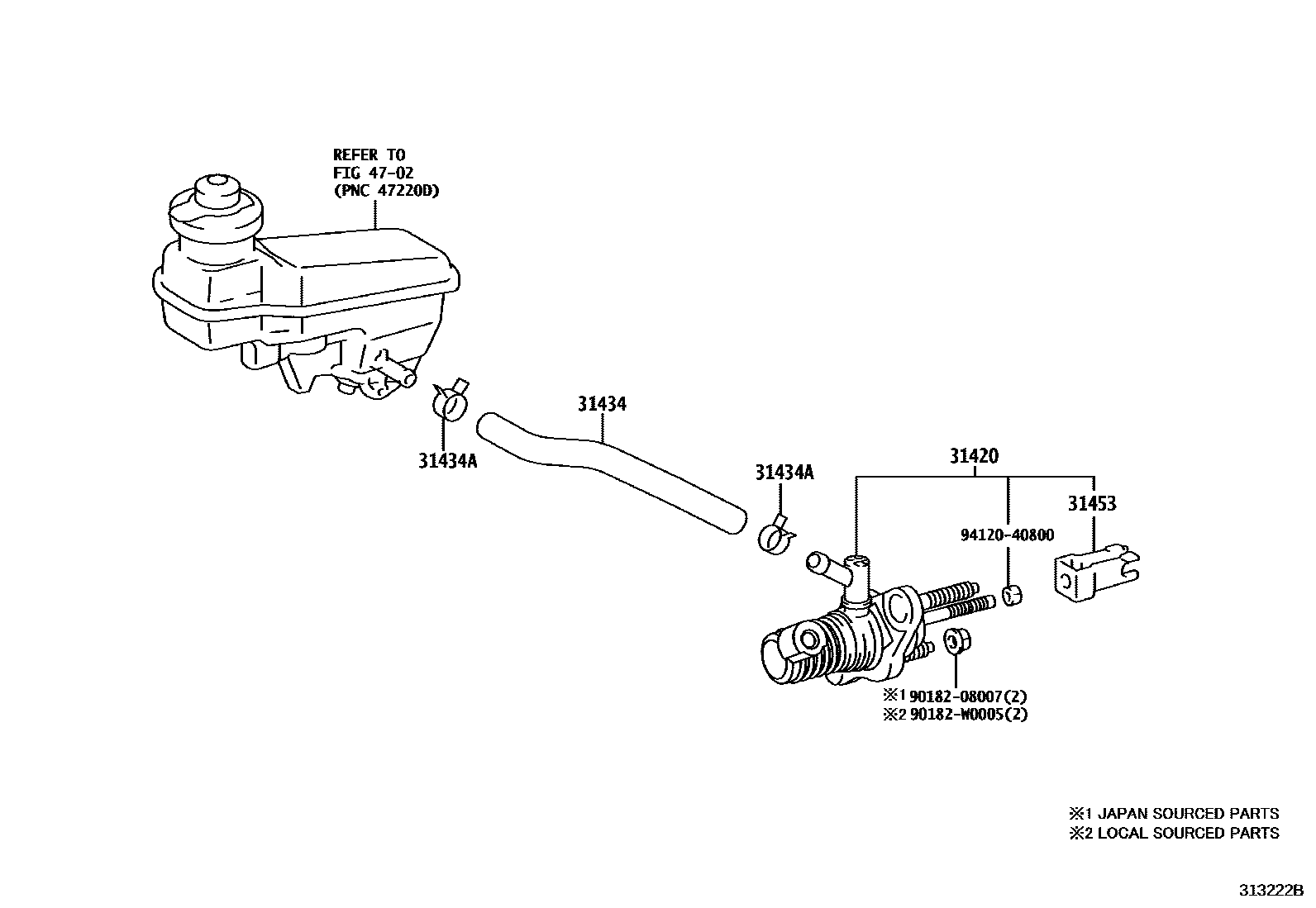 REFER TO
FIG 47-02
(PNC 47220D)

31434

31434A

31434A

31420

31453

94120-40800

※1 90182-08007(2)
※2 90182-W0005(2)

※1 JAPAN SOURCED PARTS
※2 LOCAL SOURCED PARTS

313222B