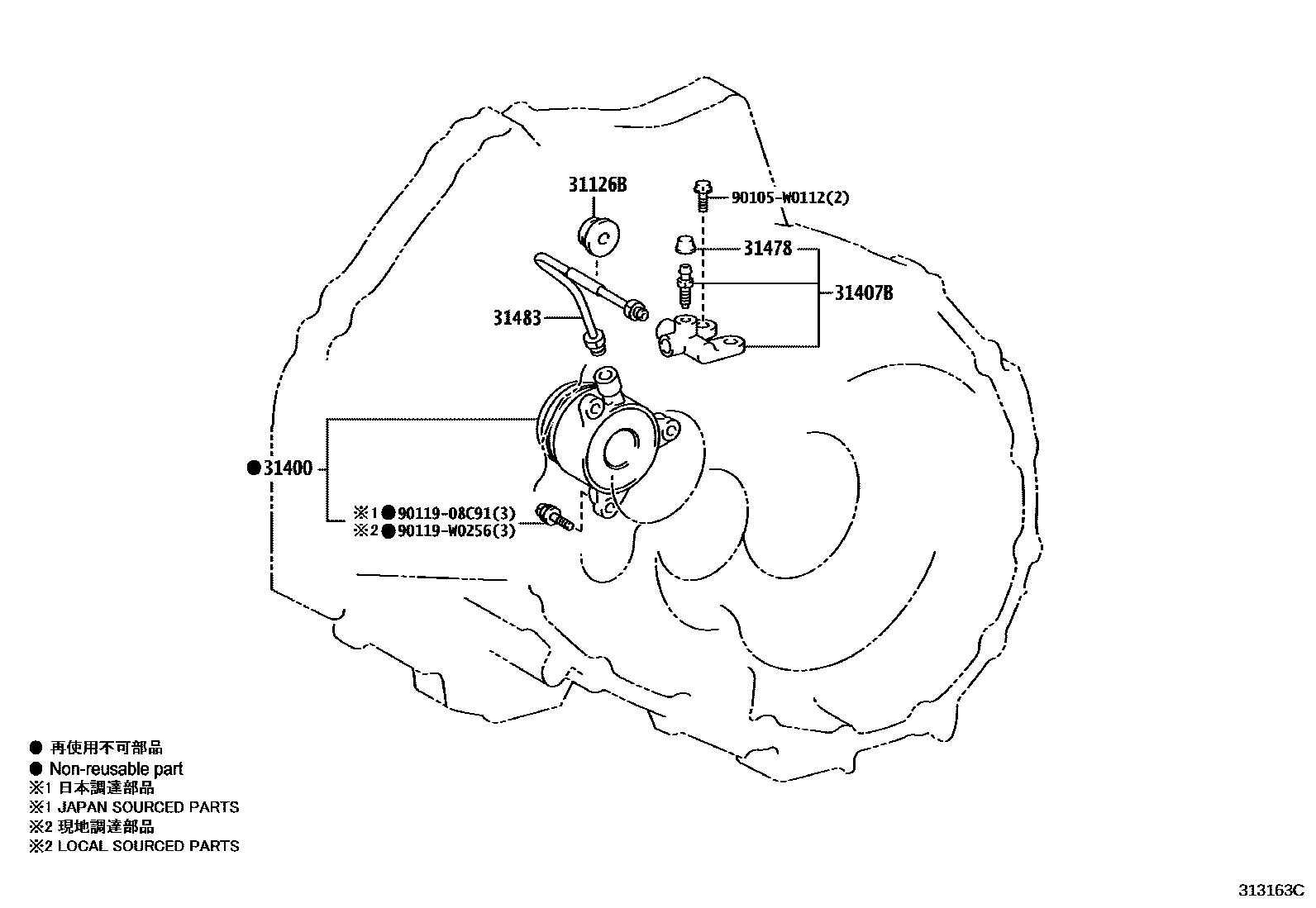 31126B

90105-W0112(2)

31478

31407B

31483

●31400

※1●90119-08C91(3)
※2●90119-W0256(3)

● 再使用不可部品
● Non-reusable part
※1 日本調達部品
※1 JAPAN SOURCED PARTS
※2 現地調達部品
※2 LOCAL SOURCED PARTS

313163C