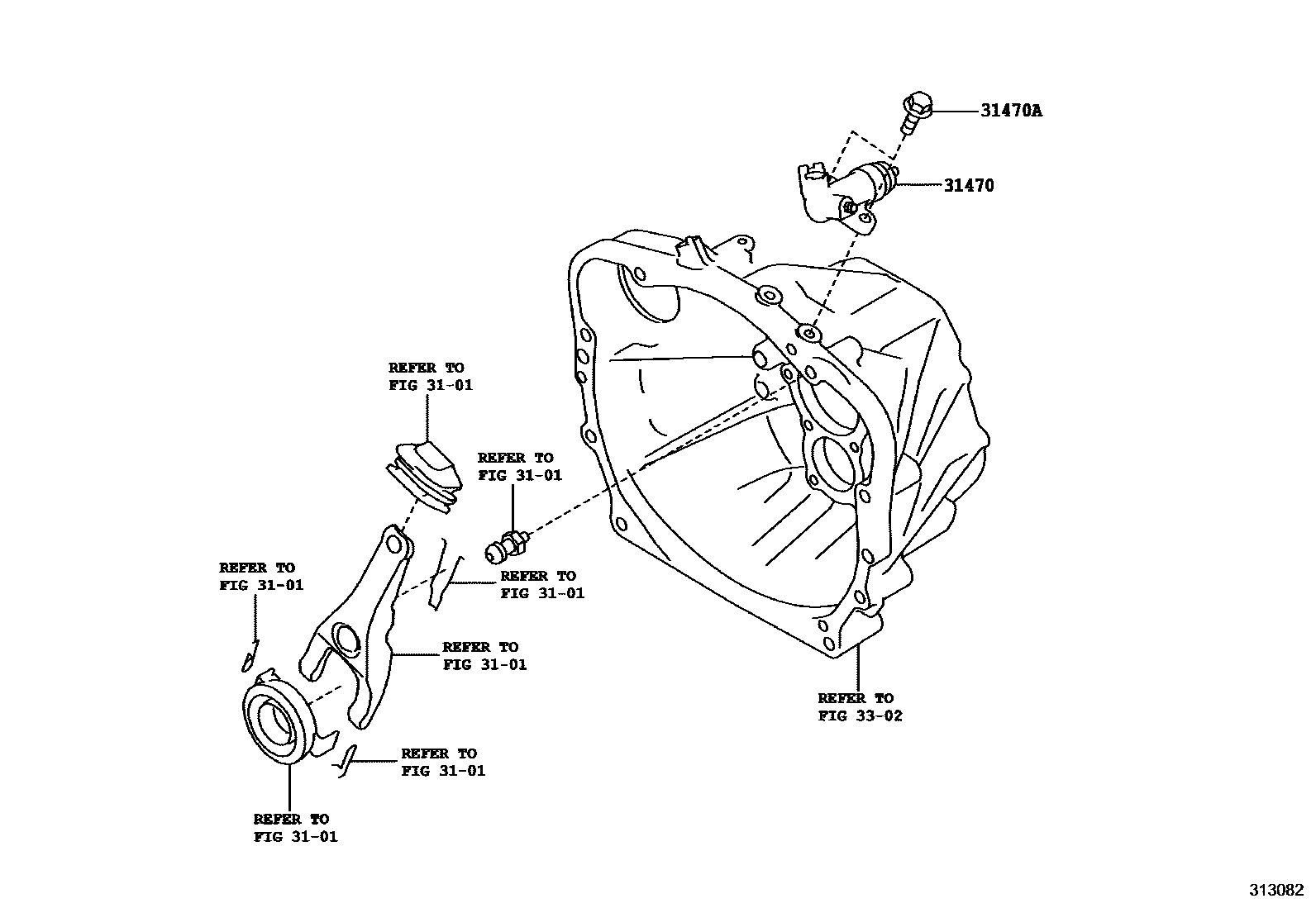 31470A

31470

REFER TO
FIG 31-01

REFER TO
FIG 31-01

REFER TO
FIG 31-01

REFER TO
FIG 31-01

REFER TO
FIG 31-01

REFER TO
FIG 33-02

REFER TO
FIG 31-01

REFER TO
FIG 31-01

313082