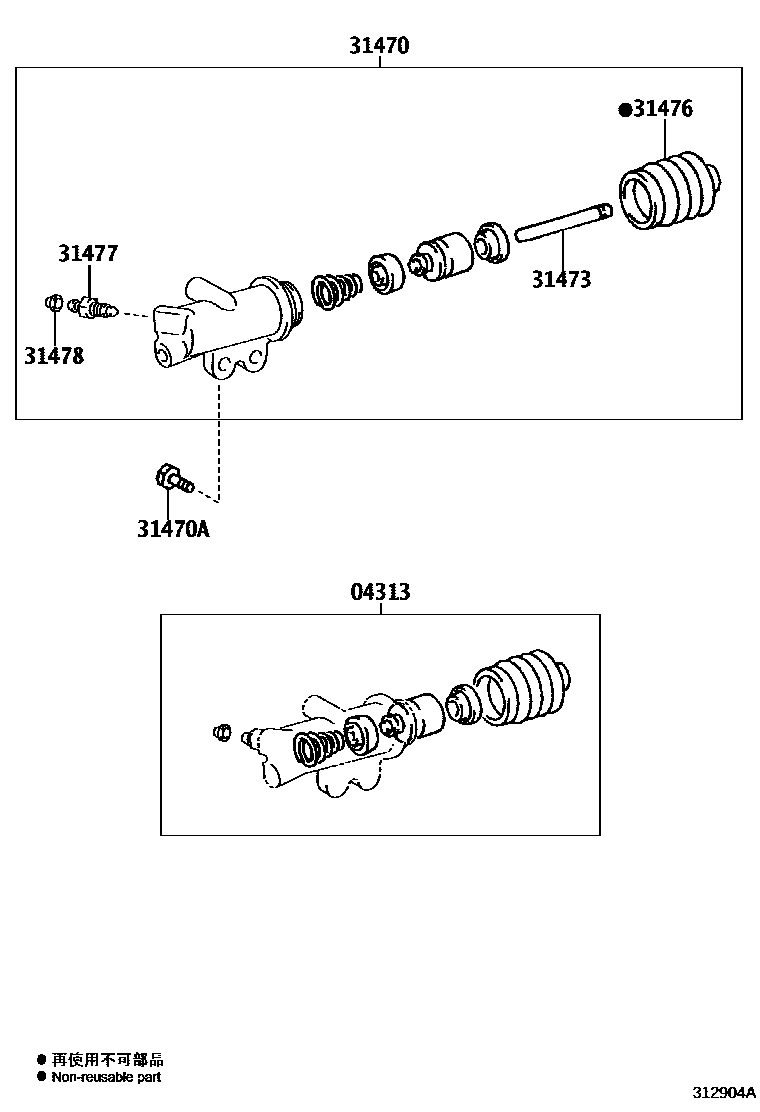 31470

●31476

31477

31473

31478

31470A

04313

● 再使用不可部品
● Non-reusable part

312904A