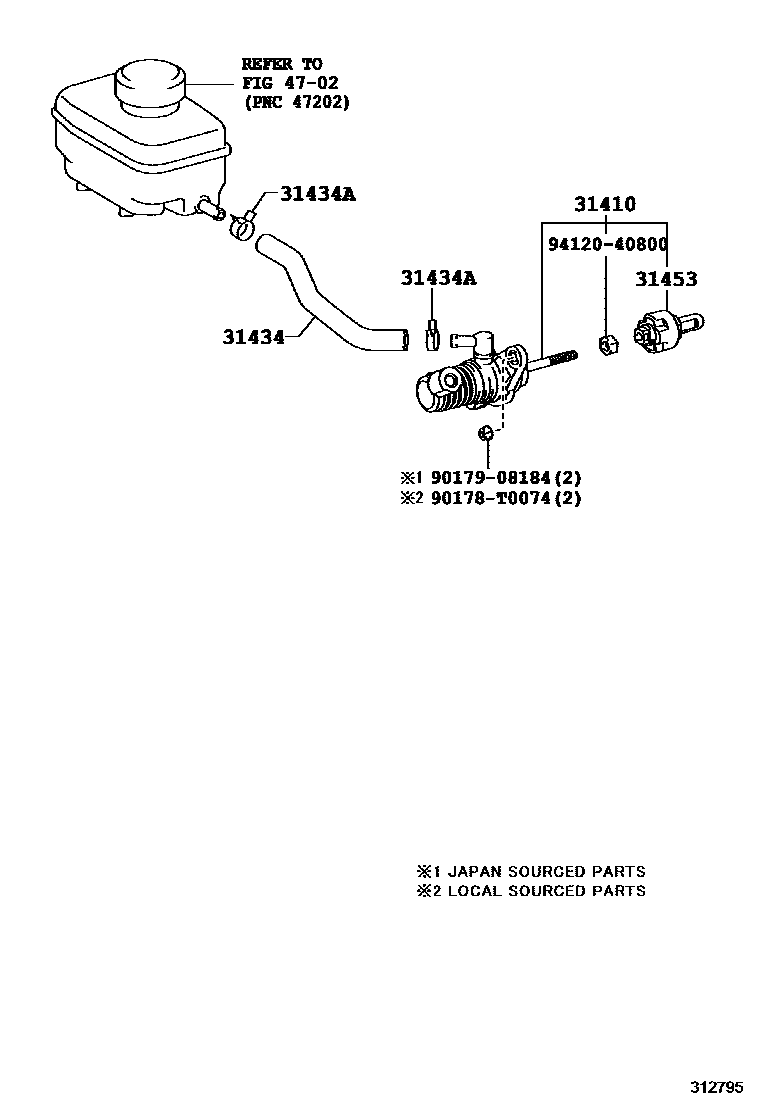 REFER TO
FIG 47-02
(PNC 47202)

31434A

31410

94120-40800

31453

31434A

31434

※1 90179-08184(2)
※2 90178-T0074(2)

※1 JAPAN SOURCED PARTS
※2 LOCAL SOURCED PARTS

312795