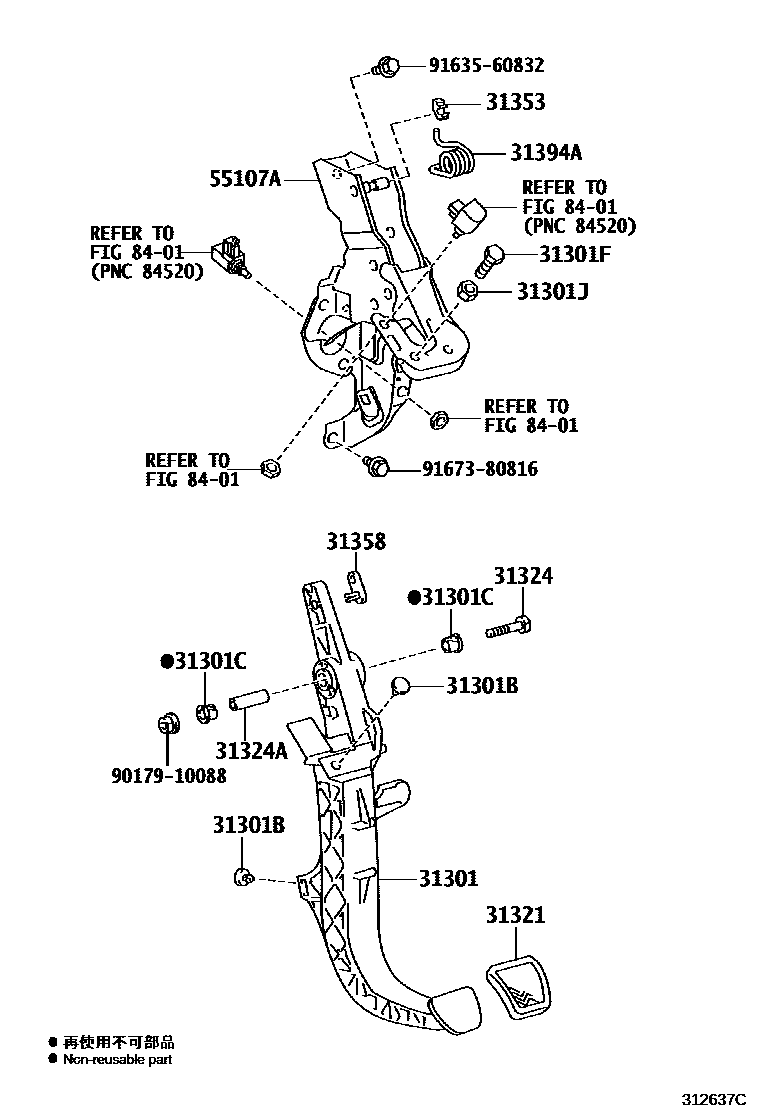 91635-60832
31353
31394A
55107A
REFER TO
FIG 84-01
(PNC 84520)
REFER TO
FIG 84-01
(PNC 84520)
31301F
31301J
REFER TO
FIG 84-01
REFER TO
FIG 84-01
91673-80816

31358
31324
●31301C
●31301C
31301B
31324A
90179-10088
31301B
31301
31321

● 再使用不可部品
● Non-reusable part

312637C