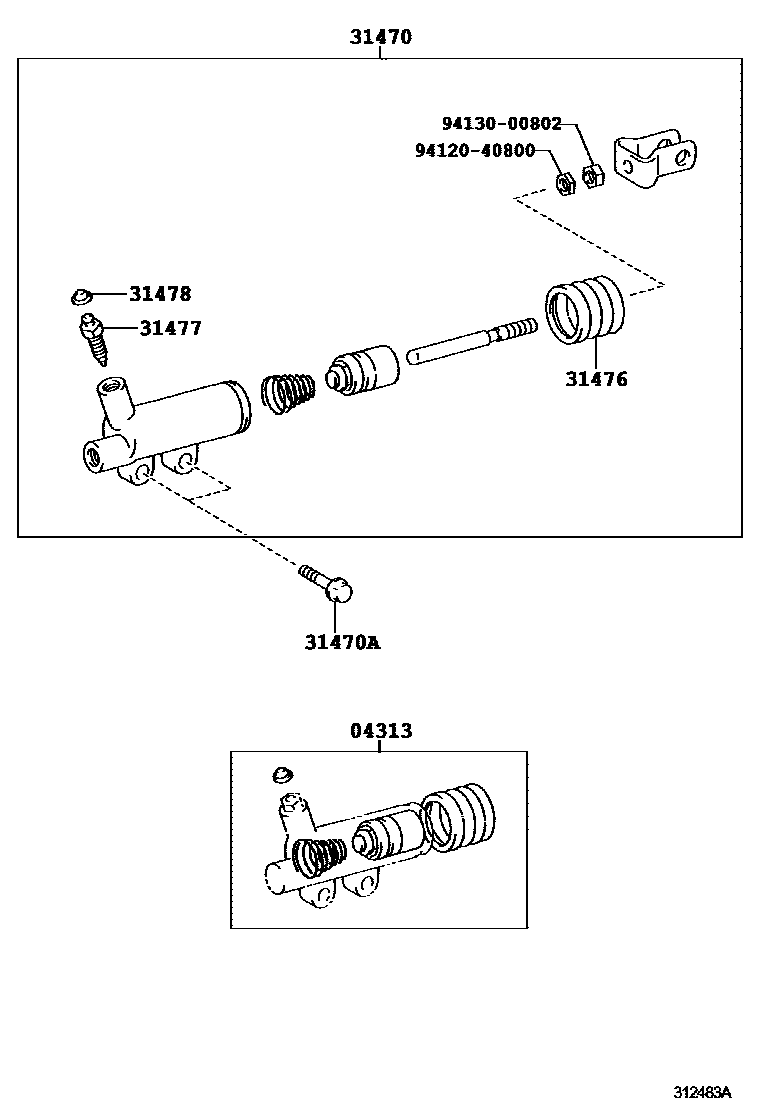 31470

94130-00802
94120-40800

31478
31477

31476

31470A

04313

312483A